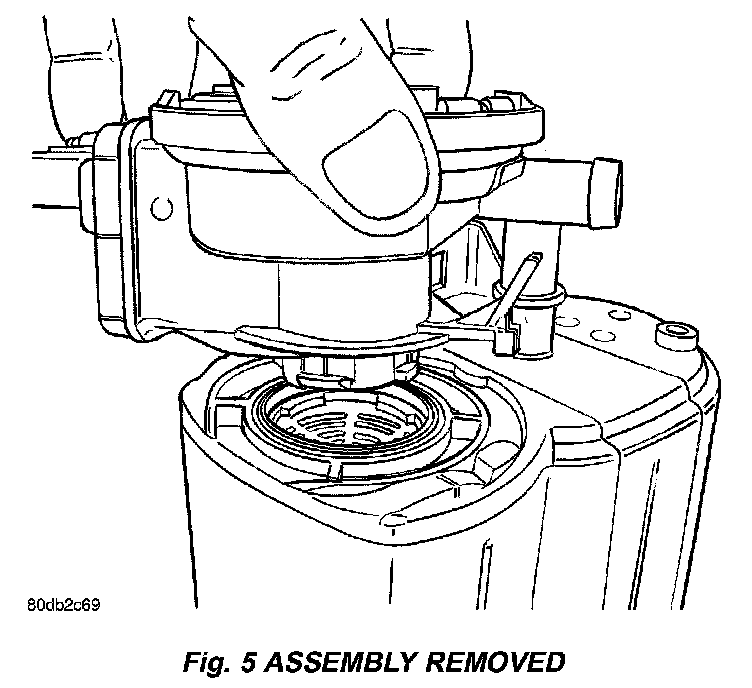 80db2c69

Fig. 5 ASSEMBLY REMOVED