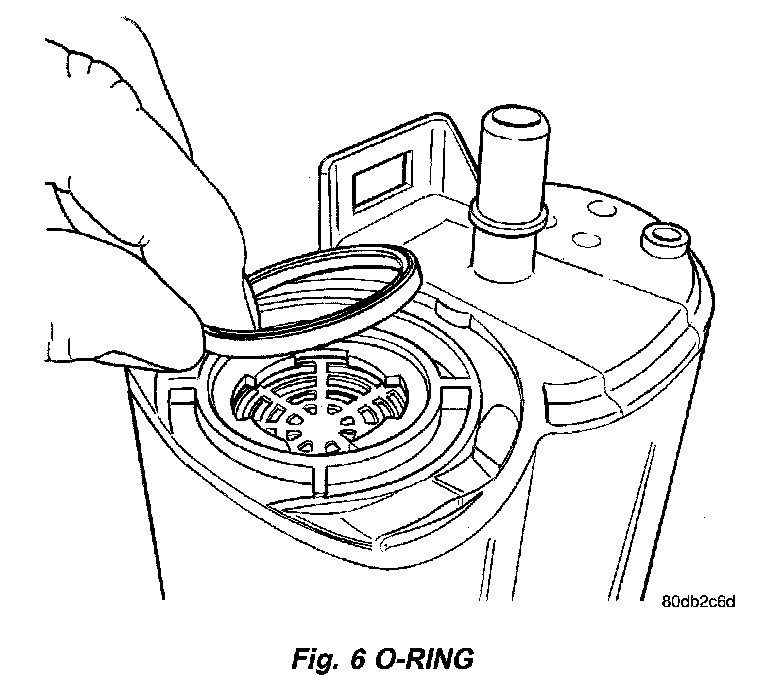 80db2c6d

Fig. 6 O-RING