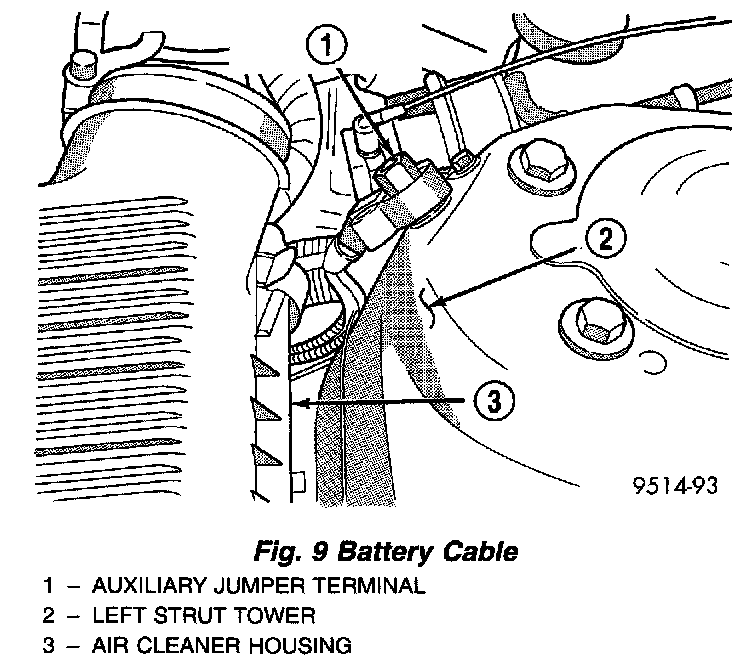 1

2

3

9514-93

Fig. 9 Battery Cable

1 – AUXILIARY JUMPER TERMINAL
2 – LEFT STRUT TOWER
3 – AIR CLEANER HOUSING