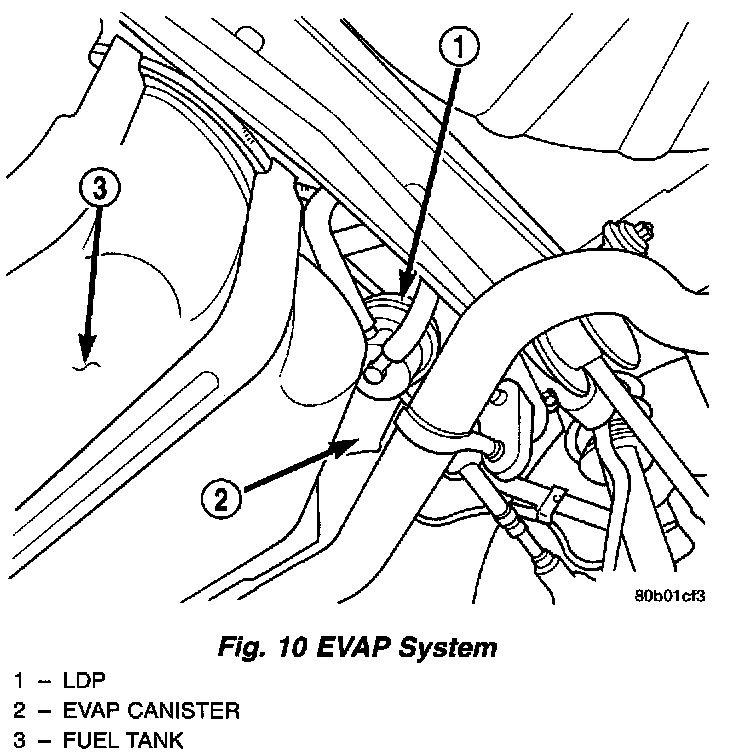 1

3

2

80b01cf3

Fig. 10 EVAP System

1 – LDP
2 – EVAP CANISTER
3 – FUEL TANK