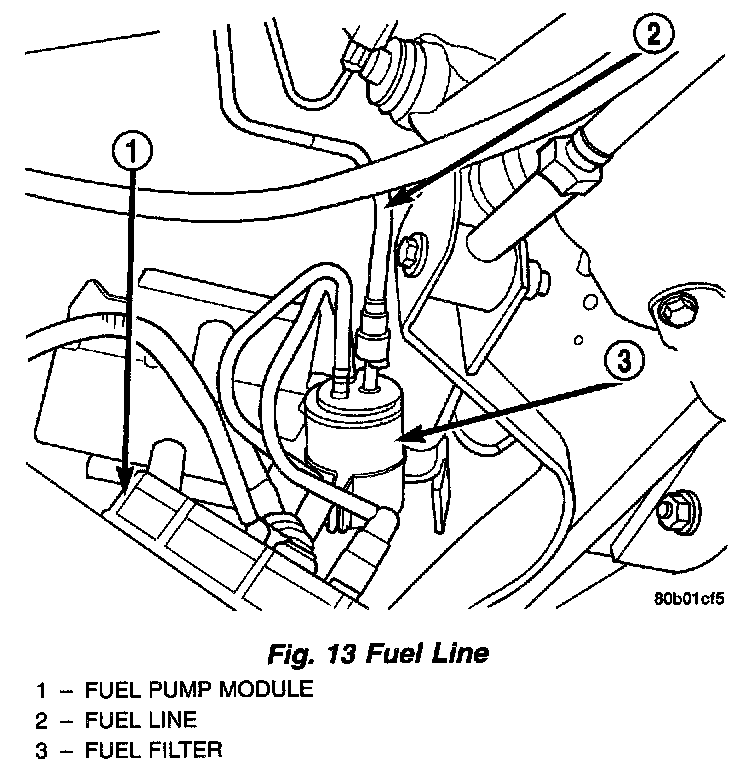 2

1

3

80b01cf5

Fig. 13 Fuel Line

1 – FUEL PUMP MODULE
2 – FUEL LINE
3 – FUEL FILTER