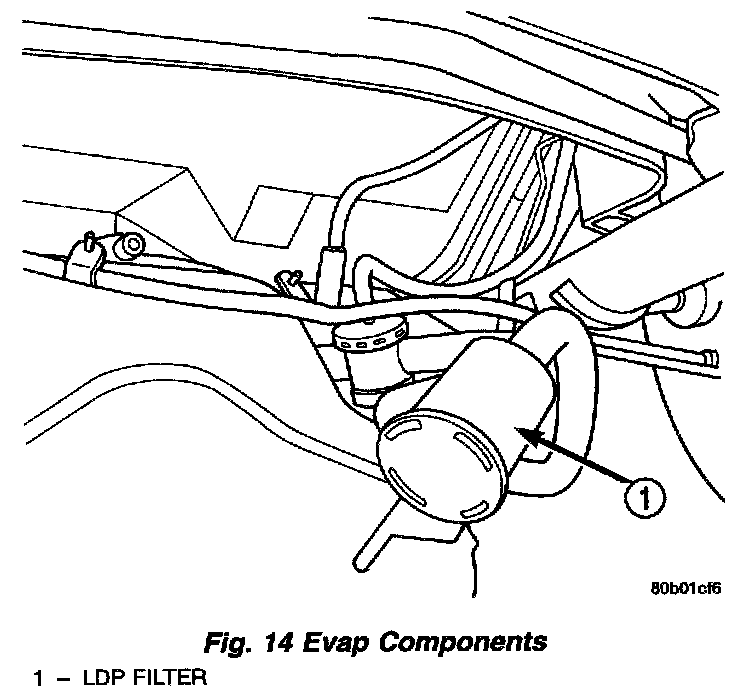 1

80b01cf6

Fig. 14 Evap Components

1 – LDP FILTER