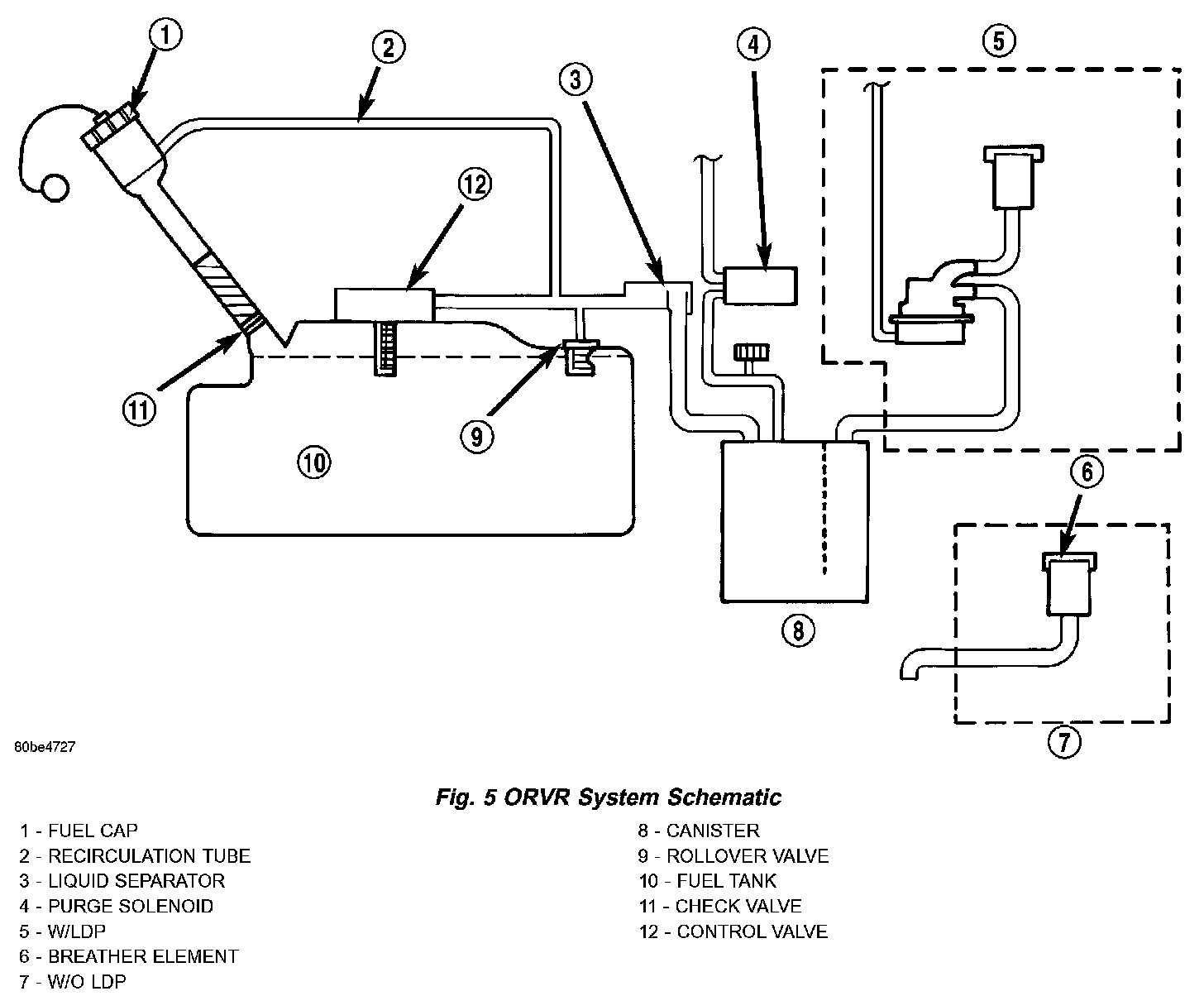 1
2
3
4
5
12
11
9
10
6
8
7
60be4727

Fig. 5 ORVR System Schematic

1 - FUEL CAP
2 - RECIRCULATION TUBE
3 - LIQUID SEPARATOR
4 - PURGE SOLENOID
5 - W/LDP
6 - BREATHER ELEMENT
7 - W/O LDP

8 - CANISTER
9 - ROLLOVER VALVE
10 - FUEL TANK
11 - CHECK VALVE
12 - CONTROL VALVE