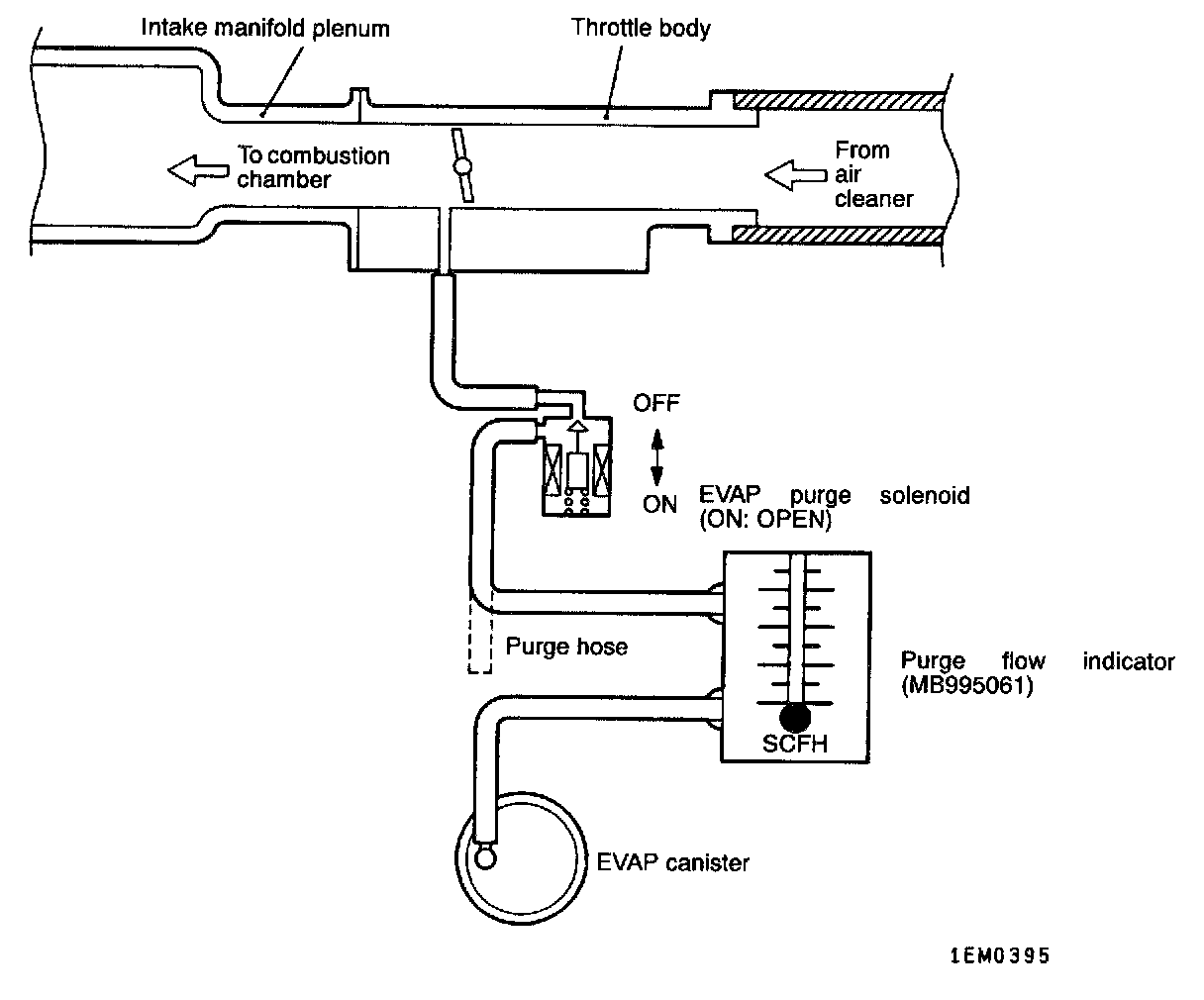 Intake manifold plenum

Throttle body

To combustion chamber

From air cleaner

OFF

ON

EVAP purge solenoid (ON: OPEN)

Purge hose

Purge flow indicator (MB995061)

SCFH

EVAP canister

1EM0395