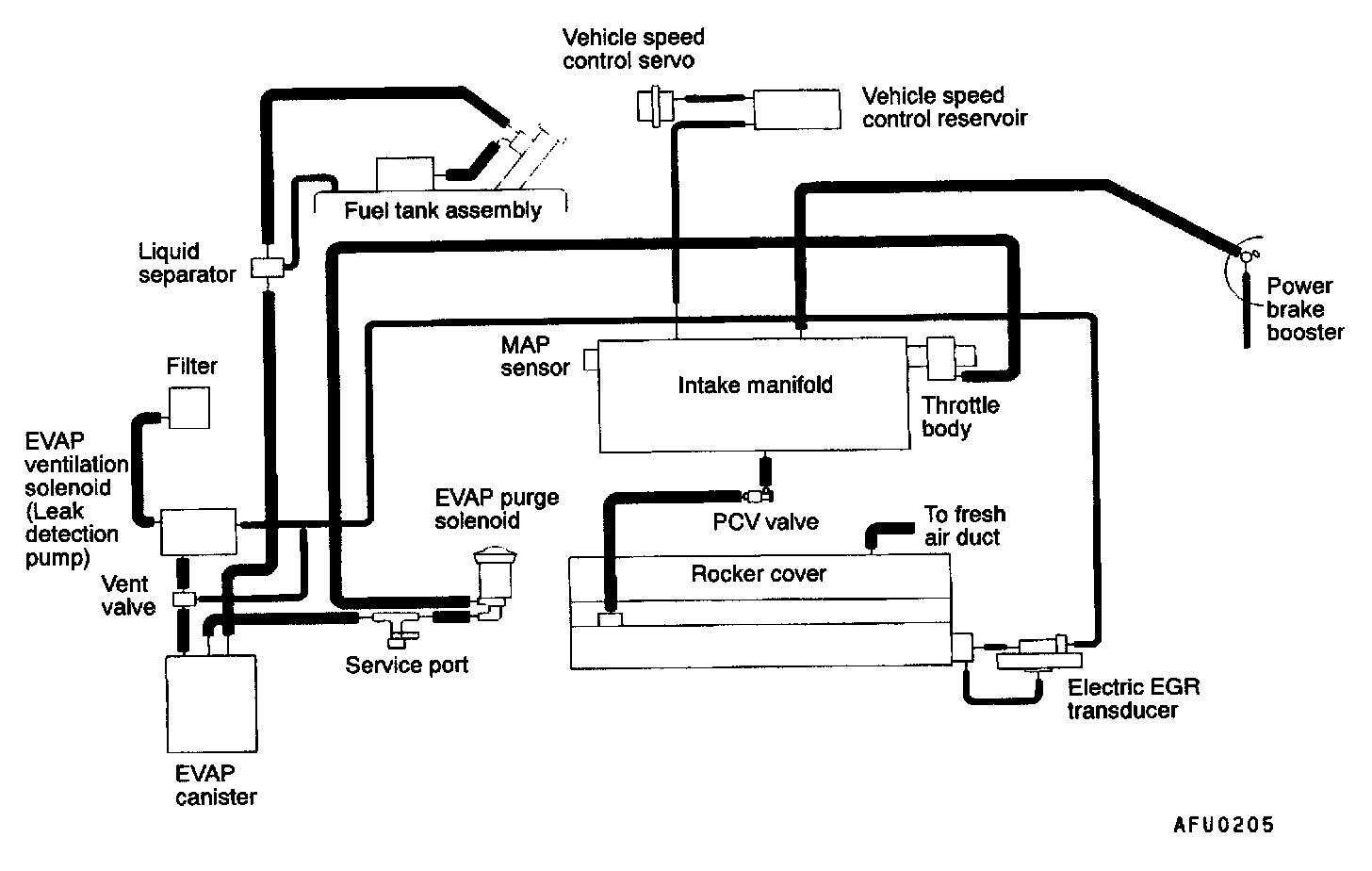 Vehicle speed control servo

Vehicle speed control reservoir

Fuel tank assembly

Liquid separator

Power brake booster

MAP sensor

Intake manifold

Throttle body

Filter

EVAP ventilation solenoid (Leak detection pump)

EVAP purge solenoid

PCV valve

To fresh air duct

Rocker cover

Vent valve

Service port

Electric EGR transducer

EVAP canister

AFU0205