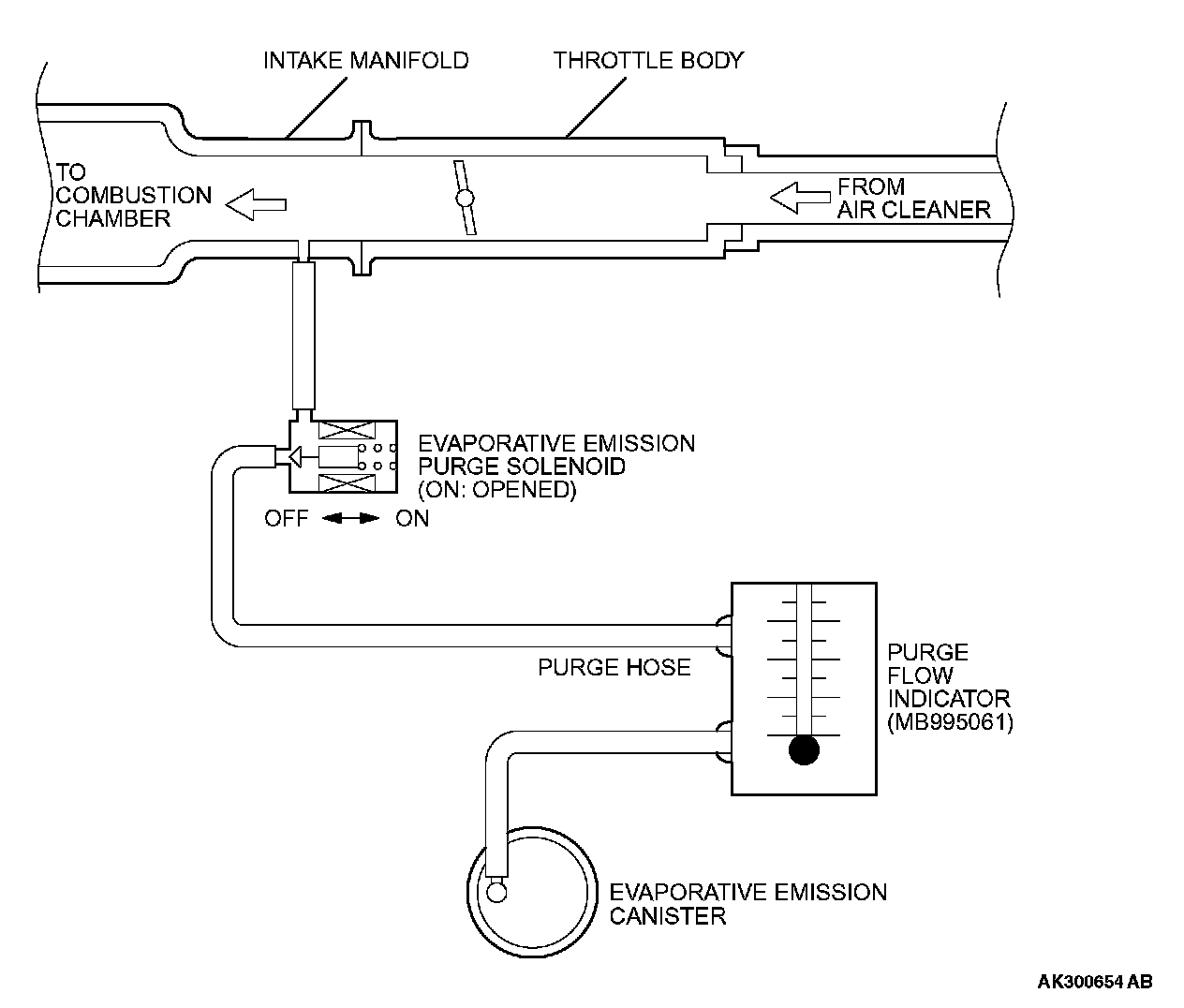 INTAKE MANIFOLD
THROTTLE BODY
TO COMBUSTION CHAMBER
FROM AIR CLEANER
EVAPORATIVE EMISSION PURGE SOLENOID (ON: OPENED)
OFF ON
PURGE HOSE
PURGE FLOW INDICATOR (MB995061)
EVAPORATIVE EMISSION CANISTER
AK300654 AB