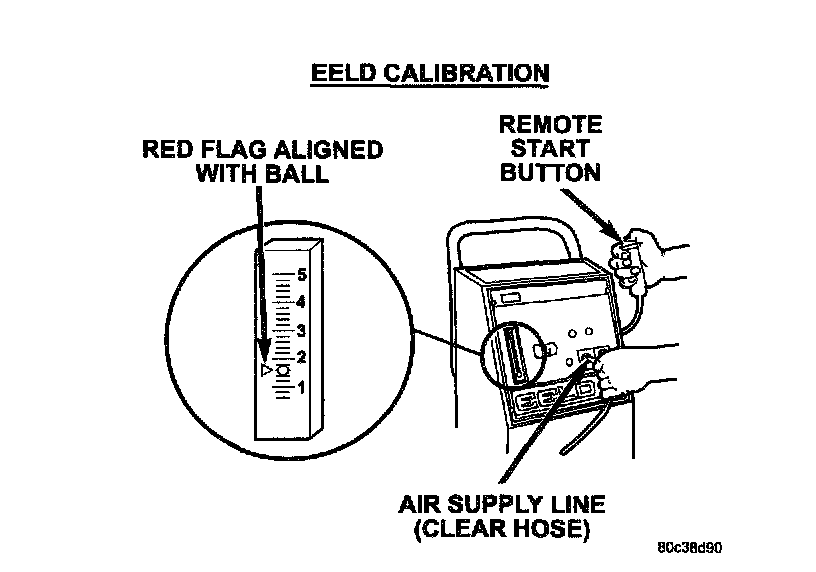 EELD CALIBRATION

RED FLAG ALIGNED WITH BALL

REMOTE START BUTTON

5
4
3
2
1

AIR SUPPLY LINE (CLEAR HOSE)

80c38d90