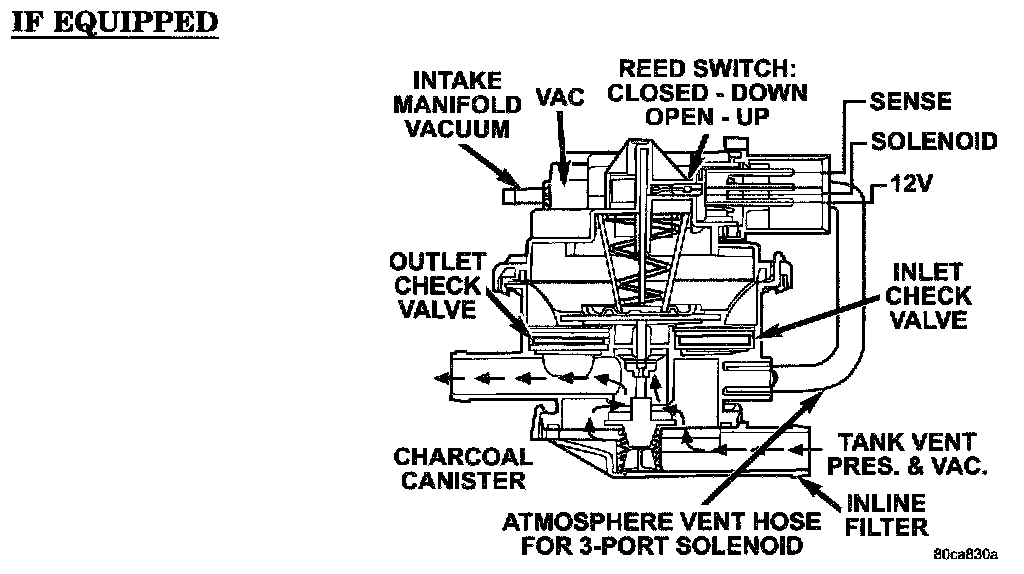 IF EQUIPPED

INTAKE MANIFOLD VACUUM

VAC

REED SWITCH: CLOSED - DOWN OPEN - UP

SENSE

SOLENOID

12V

OUTLET CHECK VALVE

INLET CHECK VALVE

CHARCOAL CANISTER

TANK VENT PRES. & VAC.

INLINE FILTER

ATMOSPHERE VENT HOSE FOR 3-PORT SOLENOID

80ca830a