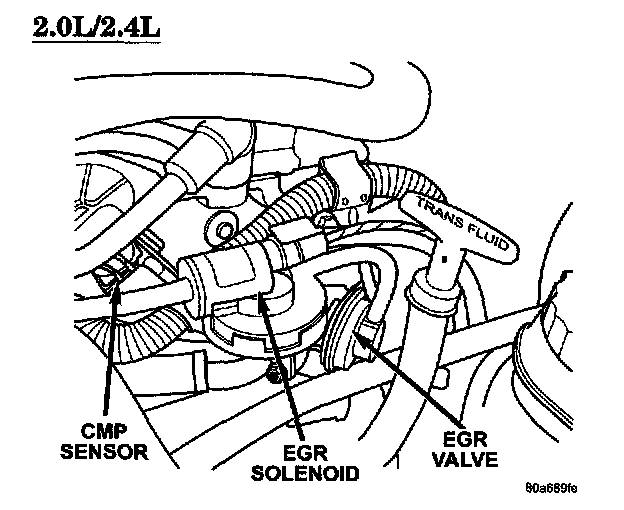 2.0L/2.4L

TRANS FLUID

CMP SENSOR

EGR SOLENOID

EGR VALVE

80a689fe