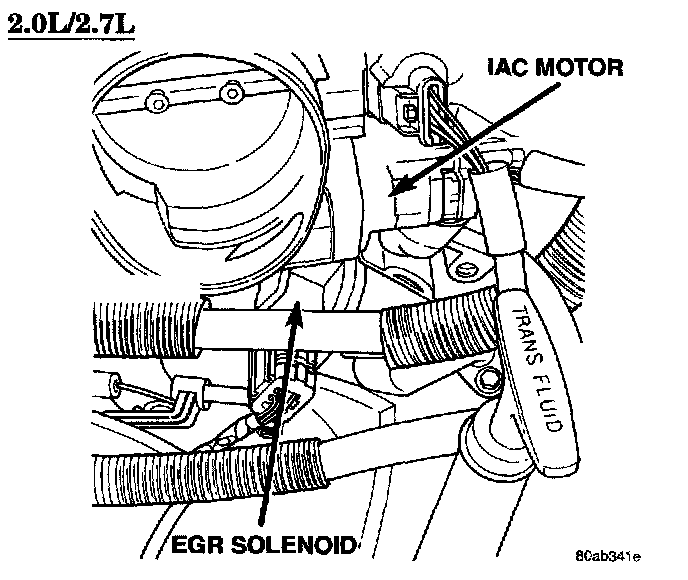 2.0L/2.7L

IAC MOTOR

TRANS FLUID

EGR SOLENOID

80ab341e