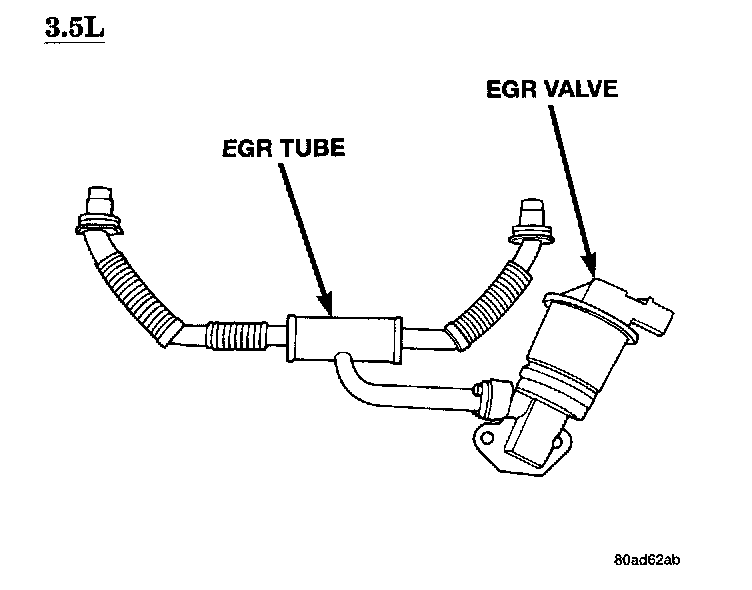 3.5L

EGR VALVE

EGR TUBE

80ad62ab