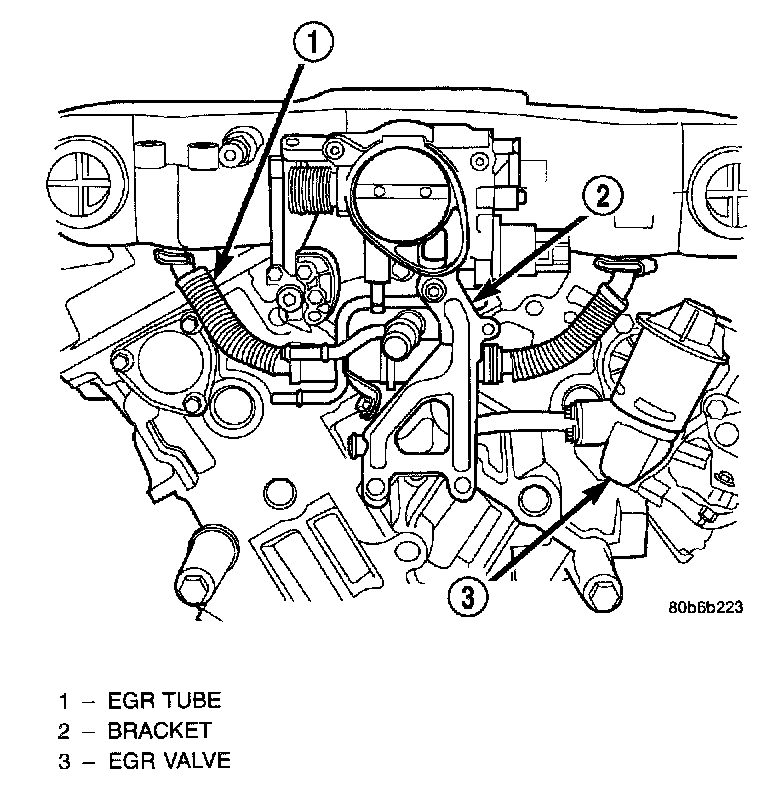 1
2
3
80b6b223

1 – EGR TUBE
2 – BRACKET
3 – EGR VALVE