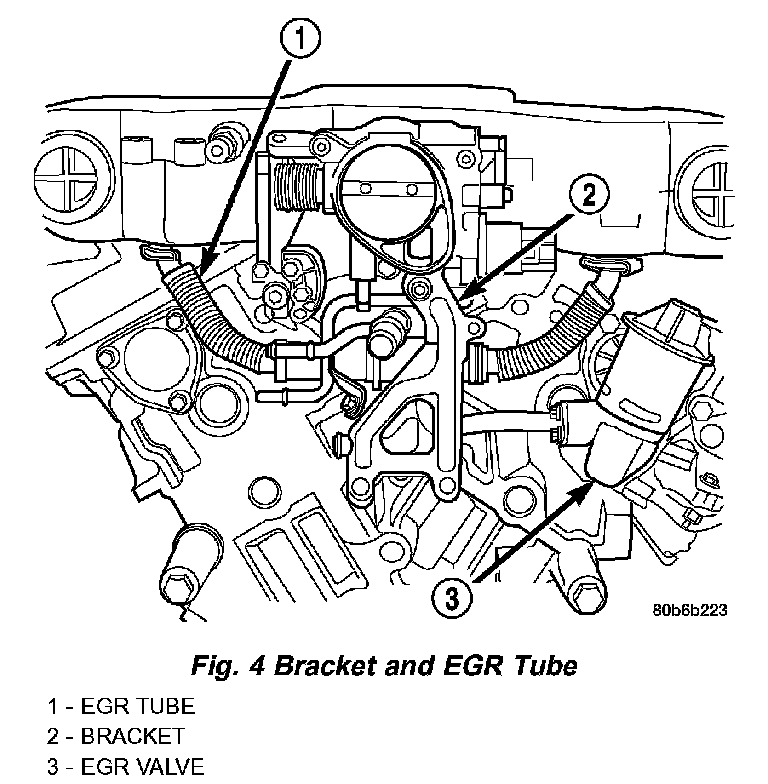 1

2

3

80b6b223

Fig. 4 Bracket and EGR Tube

1 - EGR TUBE
2 - BRACKET
3 - EGR VALVE