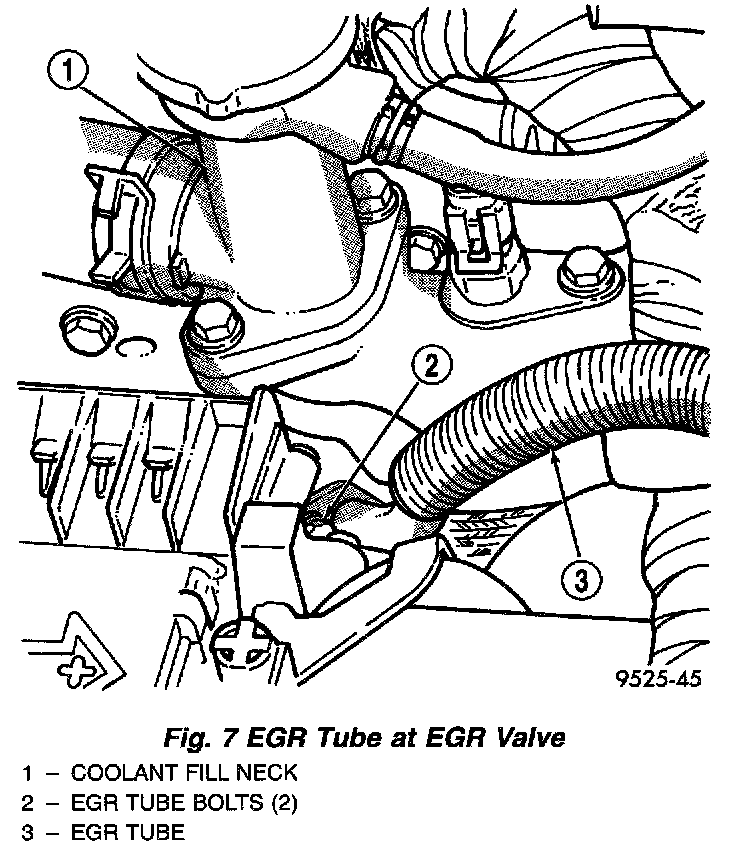 1

2

3

9525-45

Fig. 7 EGR Tube at EGR Valve

1 – COOLANT FILL NECK
2 – EGR TUBE BOLTS (2)
3 – EGR TUBE