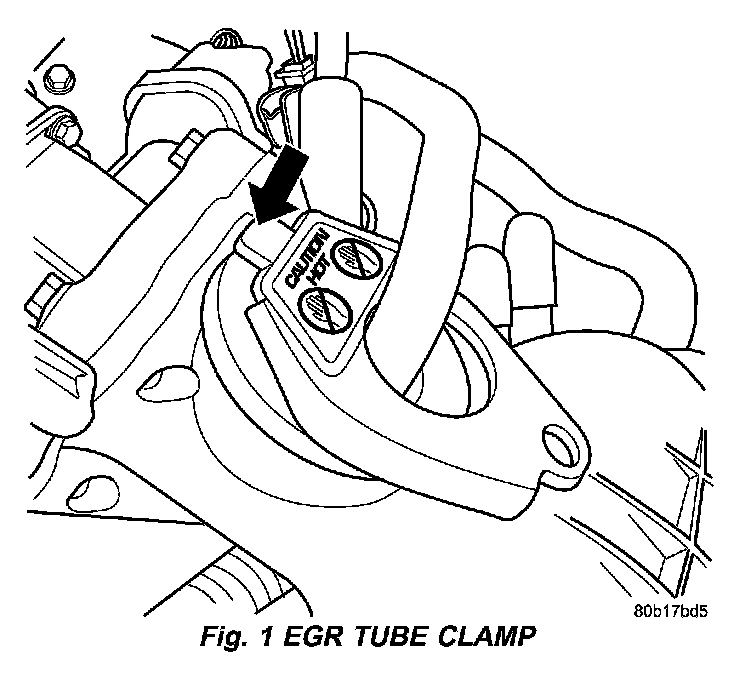 CAUTION HOT

80b17bd5

Fig. 1 EGR TUBE CLAMP