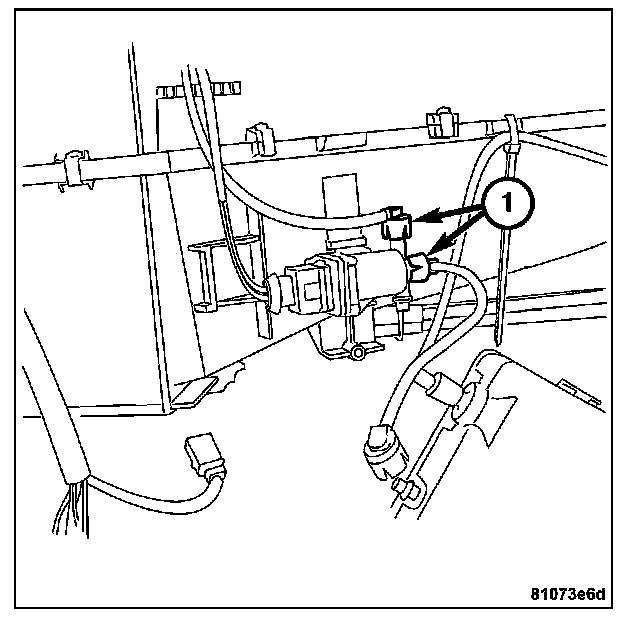 1

81073e6d