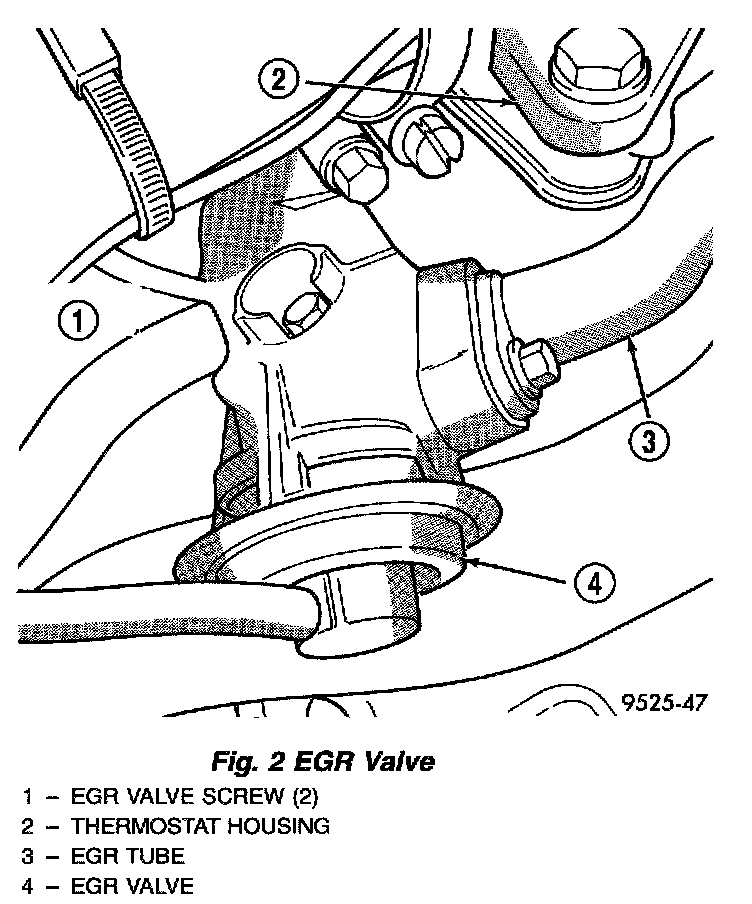 2
1
3
4
9525-47

Fig. 2 EGR Valve

1 – EGR VALVE SCREW (2)
2 – THERMOSTAT HOUSING
3 – EGR TUBE
4 – EGR VALVE