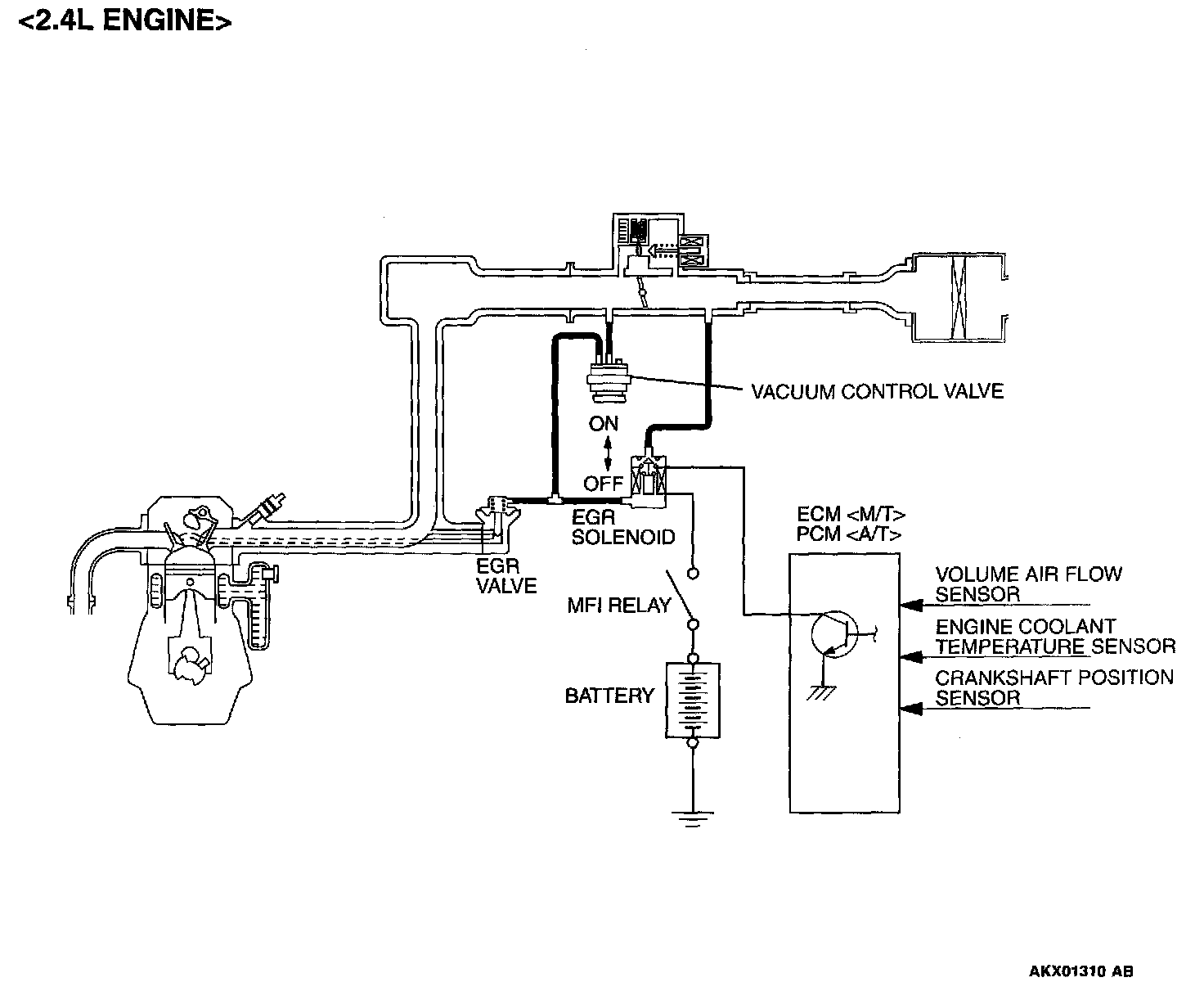 <2.4L ENGINE>

VACUUM CONTROL VALVE

ON

OFF

EGR SOLENOID

EGR VALVE

MFI RELAY

BATTERY

ECM <M/T>
PCM <A/T>

VOLUME AIR FLOW SENSOR

ENGINE COOLANT TEMPERATURE SENSOR

CRANKSHAFT POSITION SENSOR

AKX01310 AB