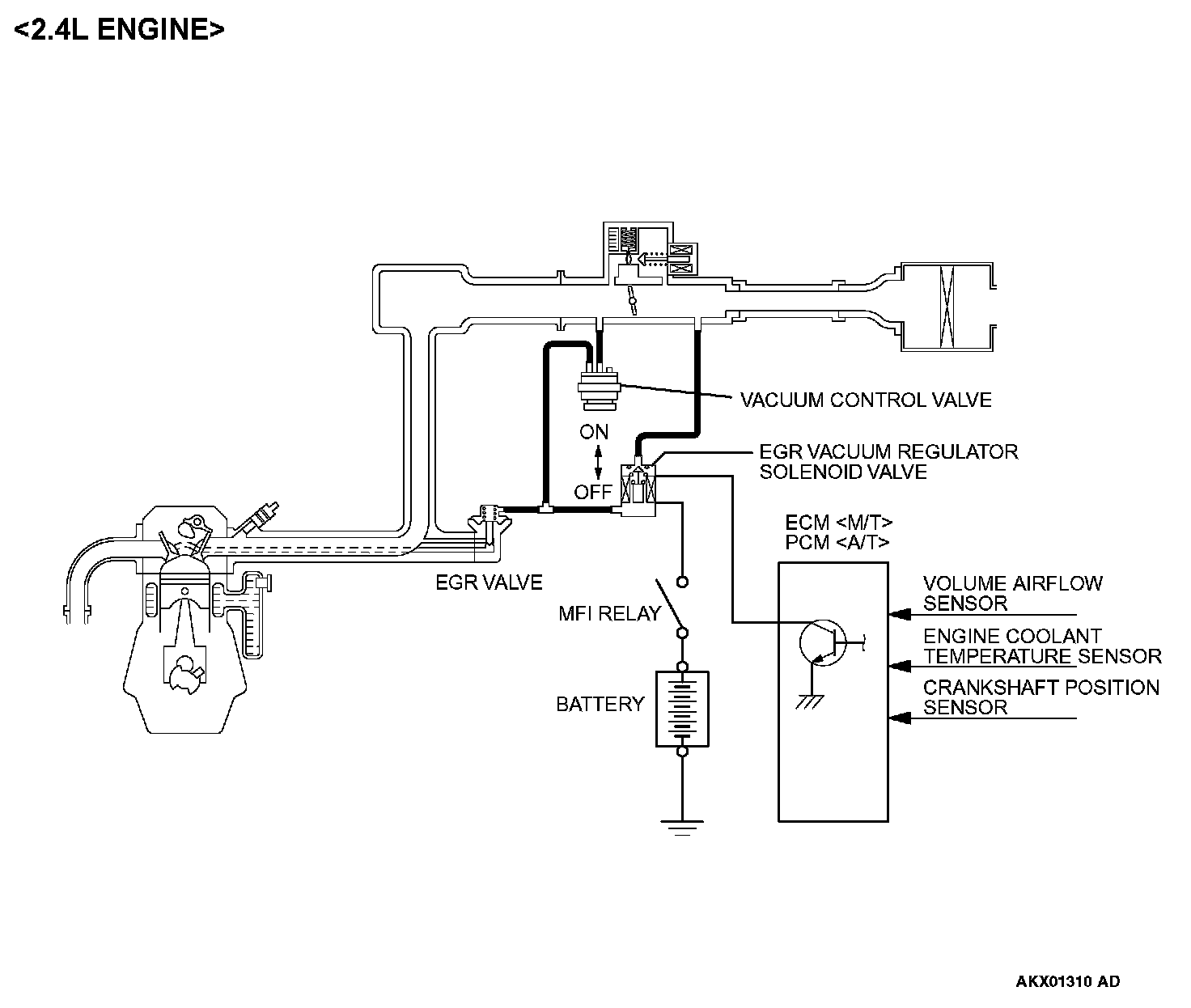 <2.4L ENGINE>

VACUUM CONTROL VALVE

ON

OFF

EGR VACUUM REGULATOR SOLENOID VALVE

ECM <M/T>
PCM <A/T>

EGR VALVE

MFI RELAY

BATTERY

VOLUME AIRFLOW SENSOR

ENGINE COOLANT TEMPERATURE SENSOR

CRANKSHAFT POSITION SENSOR

AKX01310 AD