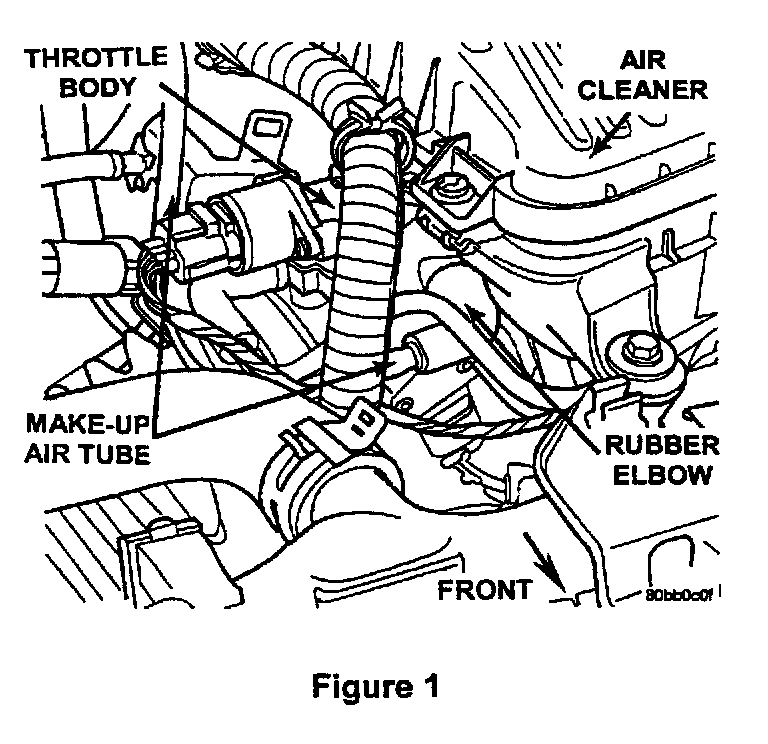 THROTTLE BODY

AIR CLEANER

MAKE-UP AIR TUBE

RUBBER ELBOW

FRONT

80bb0c0f

Figure 1