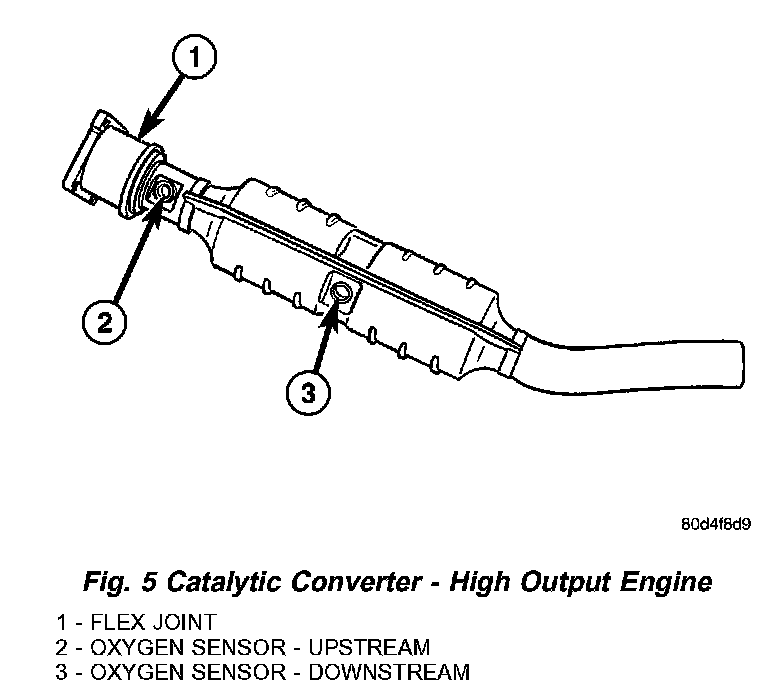 1

2

3

80d4f8d9

Fig. 5 Catalytic Converter - High Output Engine

1 - FLEX JOINT
2 - OXYGEN SENSOR - UPSTREAM
3 - OXYGEN SENSOR - DOWNSTREAM