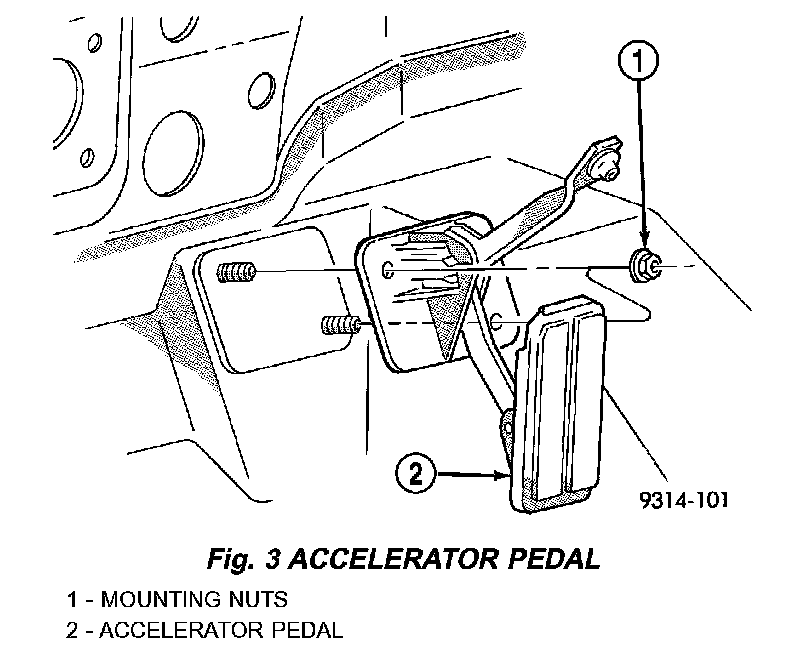 1

2

9314-101

Fig. 3 ACCELERATOR PEDAL

1 - MOUNTING NUTS

2 - ACCELERATOR PEDAL