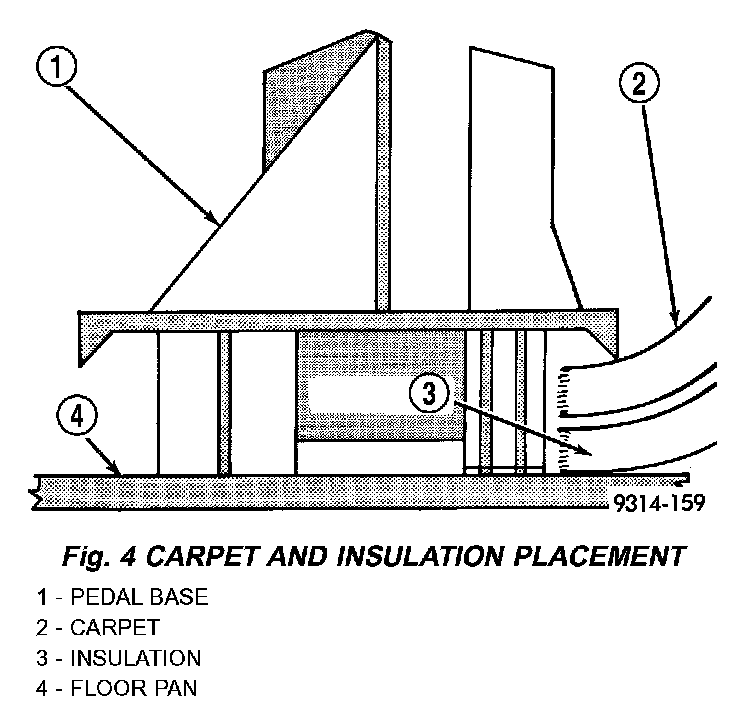 1
2
3
4
9314-159

Fig. 4 CARPET AND INSULATION PLACEMENT

1 - PEDAL BASE
2 - CARPET
3 - INSULATION
4 - FLOOR PAN