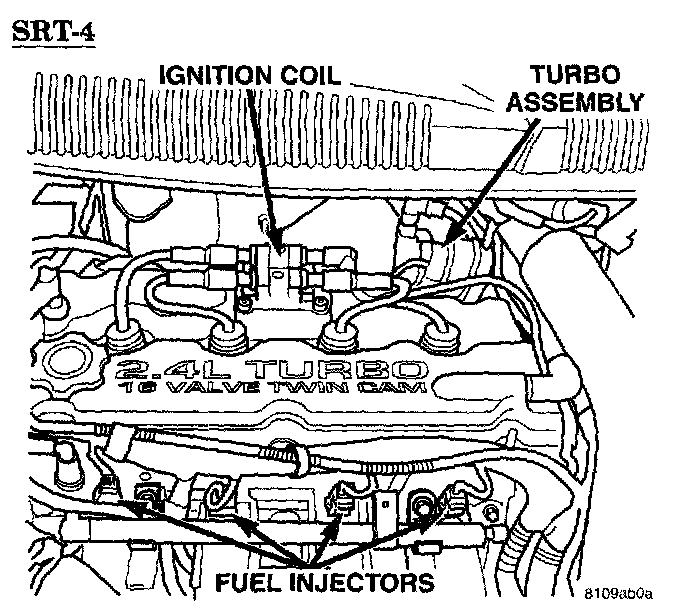 SRT-4

IGNITION COIL

TURBO ASSEMBLY

2.4L TURBO
16 VALVE TWIN CAM

FUEL INJECTORS

8109ab0a