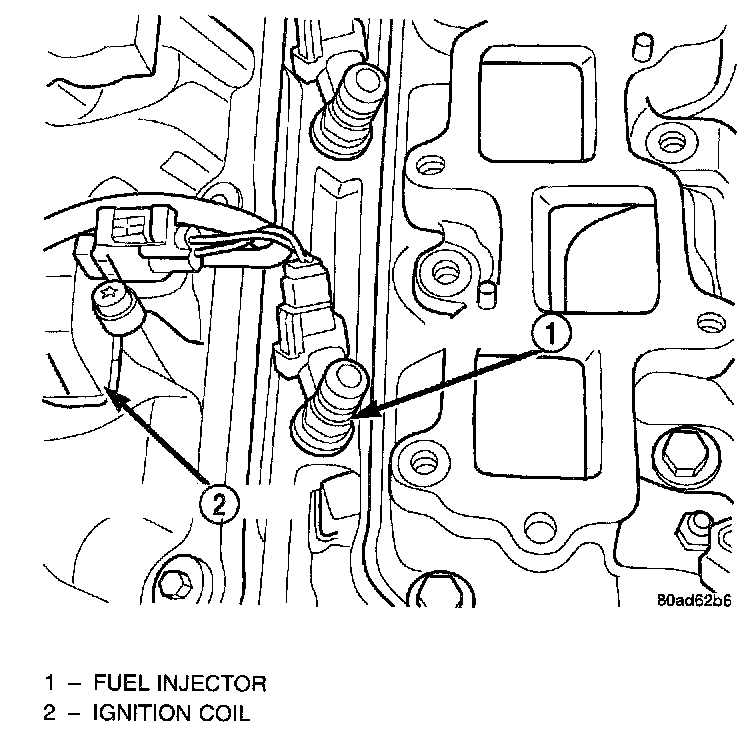 1

2

80ad62b6

1 – FUEL INJECTOR
2 – IGNITION COIL