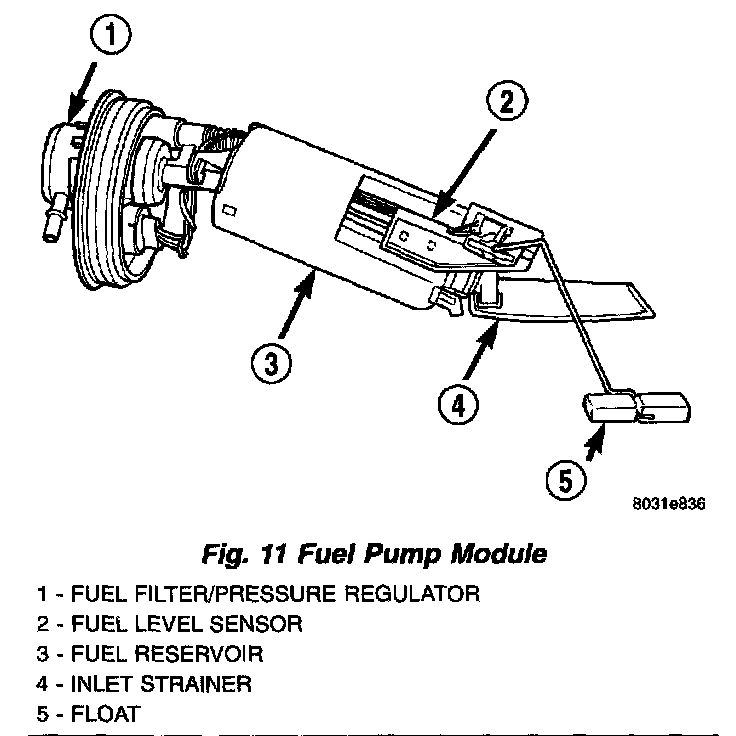 1

2

3

4

5

8031e836

Fig. 11 Fuel Pump Module

1 - FUEL FILTER/PRESSURE REGULATOR
2 - FUEL LEVEL SENSOR
3 - FUEL RESERVOIR
4 - INLET STRAINER
5 - FLOAT