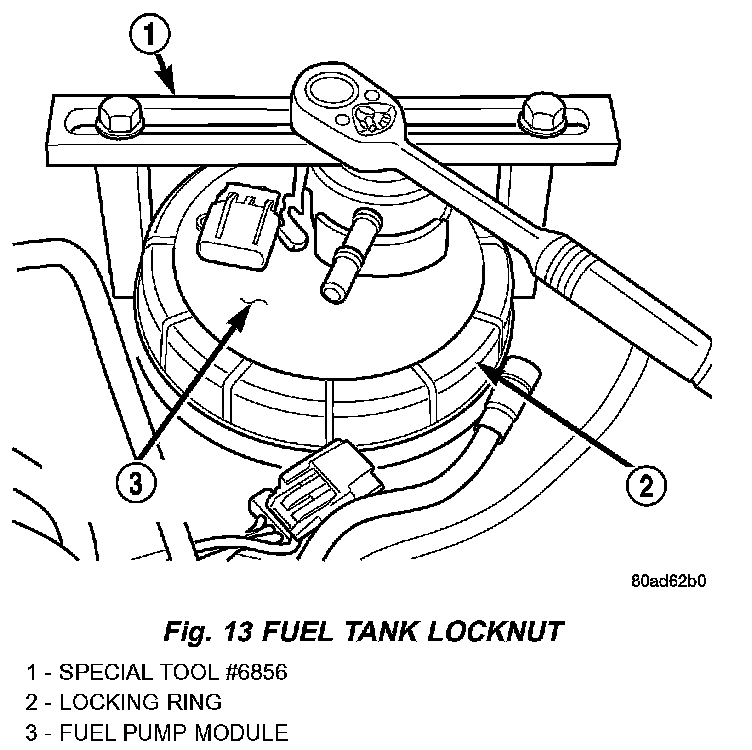 1

3

2

80ad62b0

Fig. 13 FUEL TANK LOCKNUT

1 - SPECIAL TOOL #6856
2 - LOCKING RING
3 - FUEL PUMP MODULE