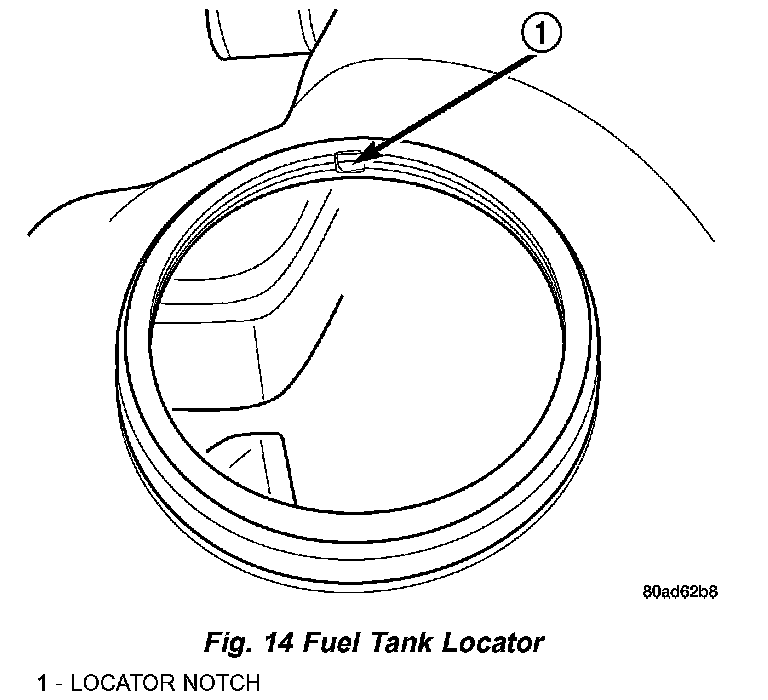 1

80ad62b8

Fig. 14 Fuel Tank Locator

1 - LOCATOR NOTCH