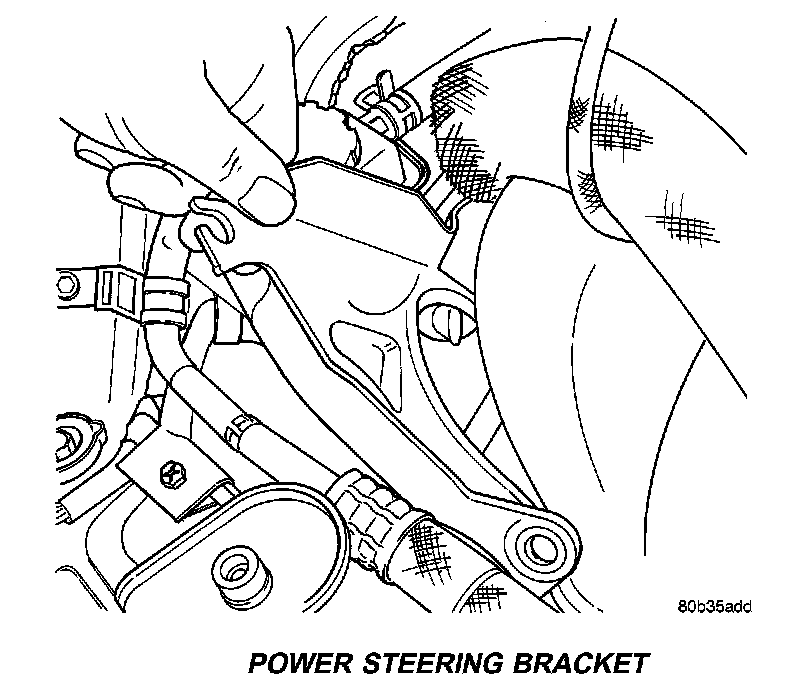 80b35add

POWER STEERING BRACKET