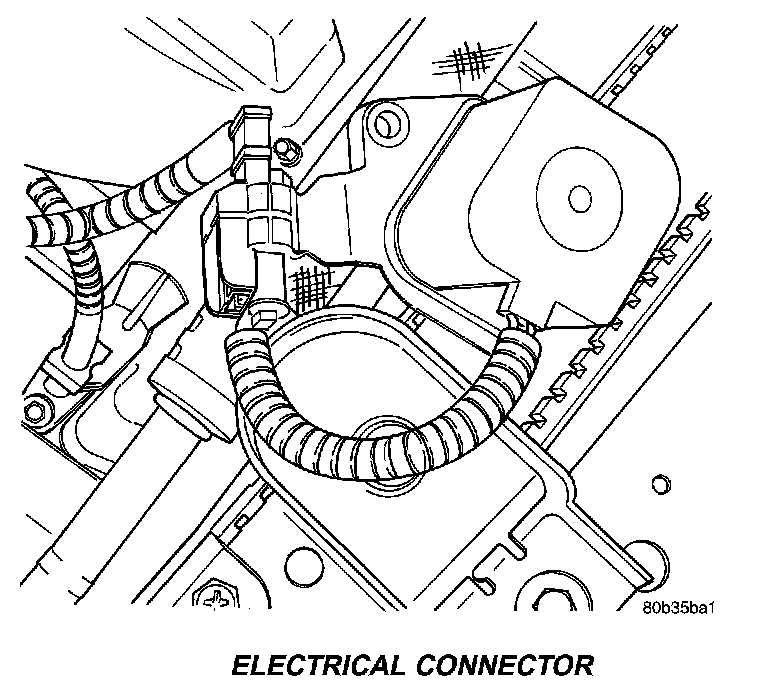 80b35ba1

ELECTRICAL CONNECTOR