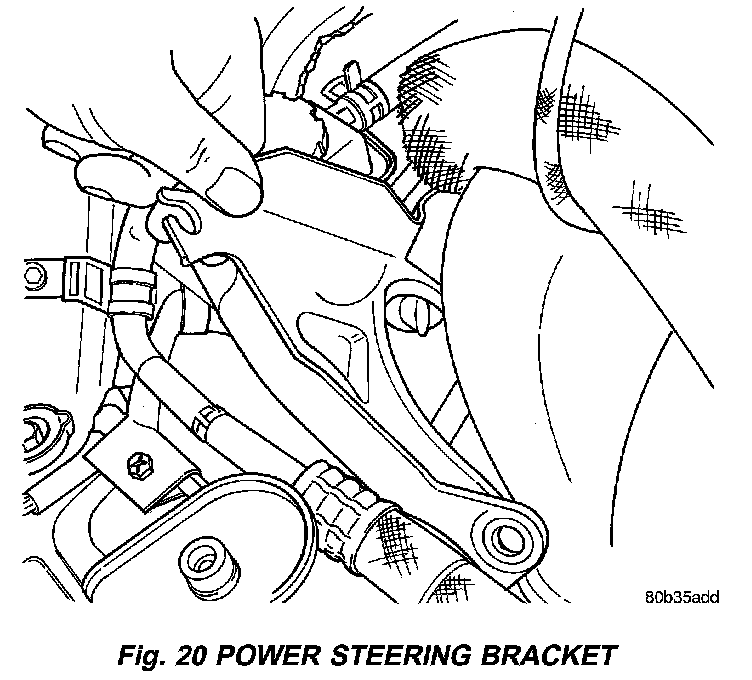 80b35add

Fig. 20 POWER STEERING BRACKET