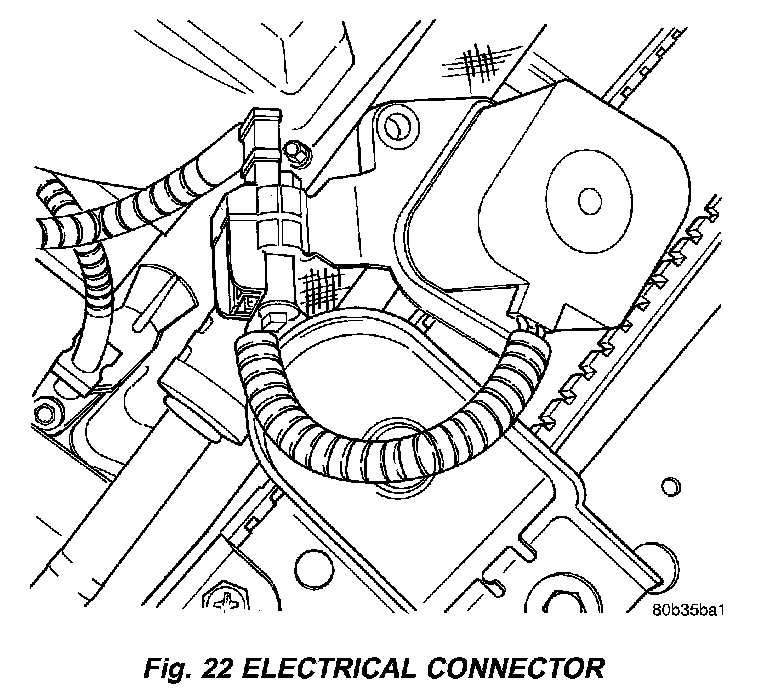 80b35ba1

Fig. 22 ELECTRICAL CONNECTOR