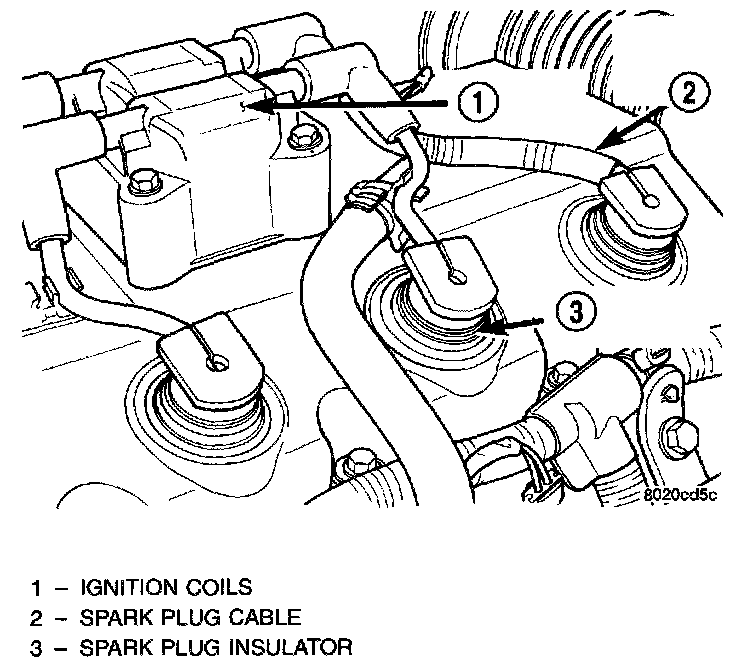 1
2
3
8020cd5c

1 – IGNITION COILS
2 – SPARK PLUG CABLE
3 – SPARK PLUG INSULATOR