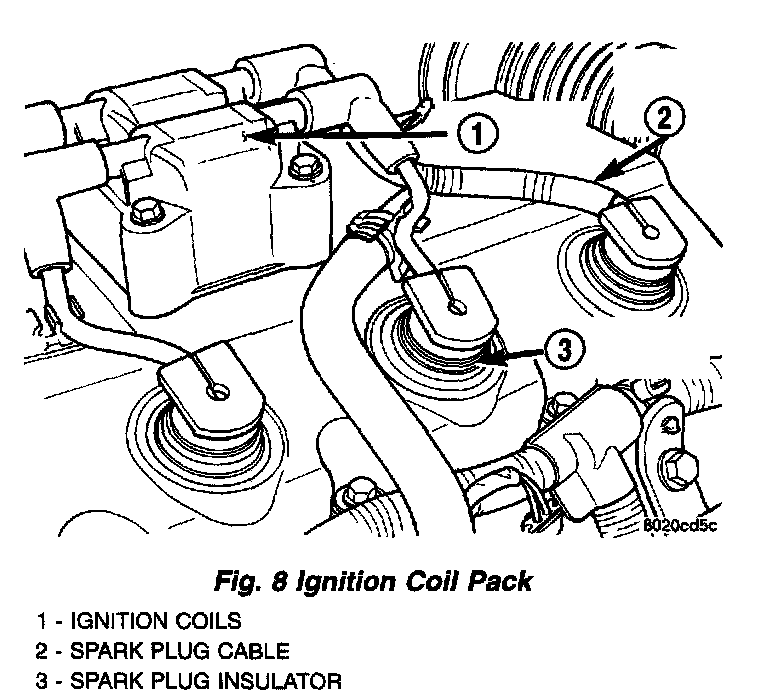 1
2
3
8020cd5c

Fig. 8 Ignition Coil Pack

1 - IGNITION COILS
2 - SPARK PLUG CABLE
3 - SPARK PLUG INSULATOR