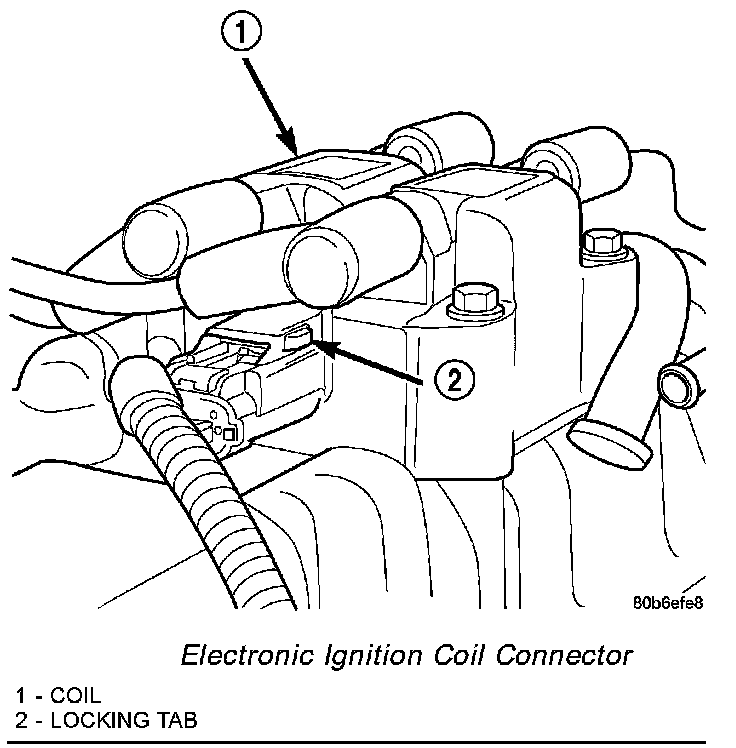 1

2

80b6efe8

Electronic Ignition Coil Connector

1 - COIL
2 - LOCKING TAB