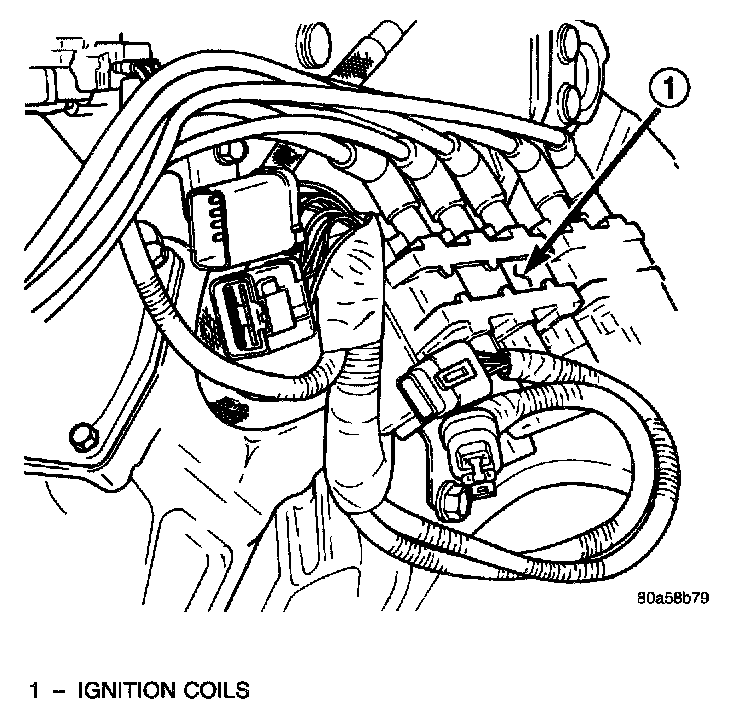 1

80a58b79

1 – IGNITION COILS