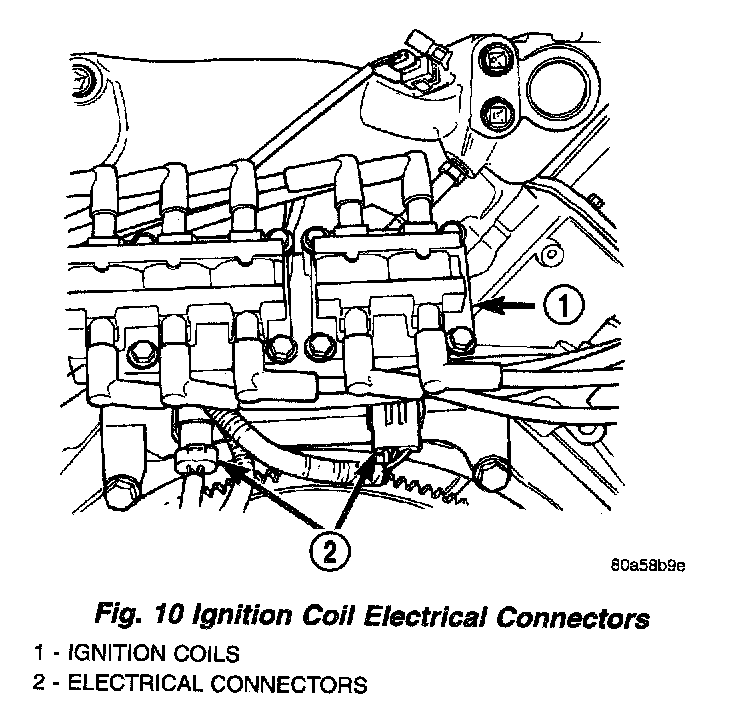 1

2

80a58b9e

Fig. 10 Ignition Coil Electrical Connectors

1 - IGNITION COILS
2 - ELECTRICAL CONNECTORS