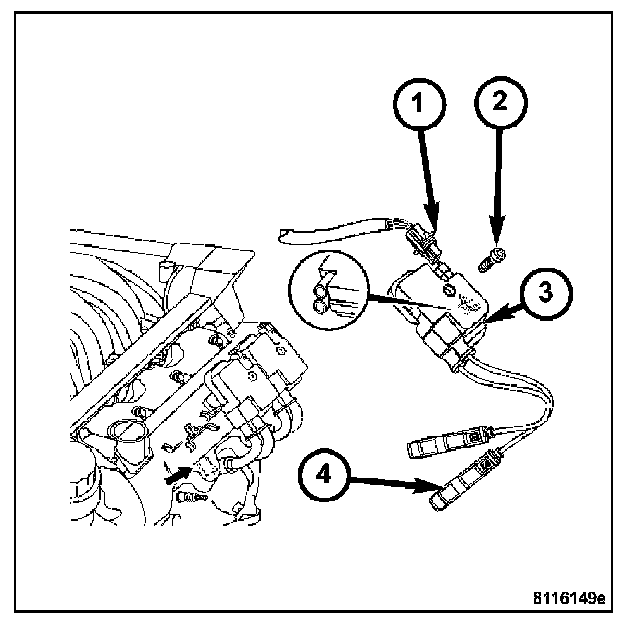 1
2
3
4
8116149e