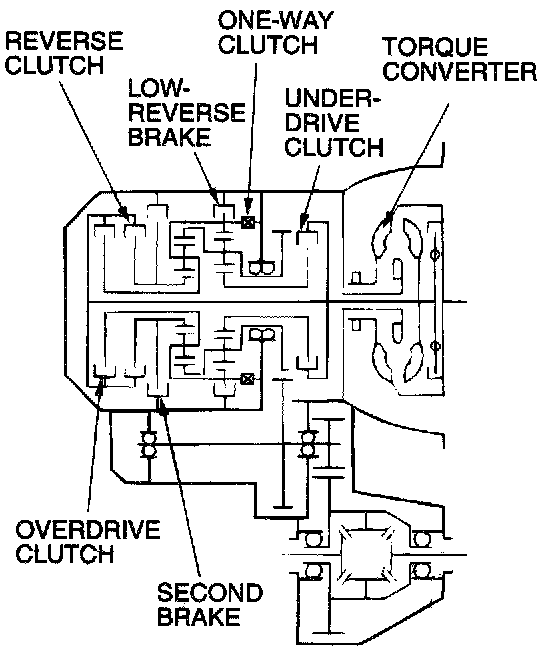 REVERSE CLUTCH

ONE-WAY CLUTCH

TORQUE CONVERTER

LOW-REVERSE BRAKE

UNDER-DRIVE CLUTCH

OVERDRIVE CLUTCH

SECOND BRAKE