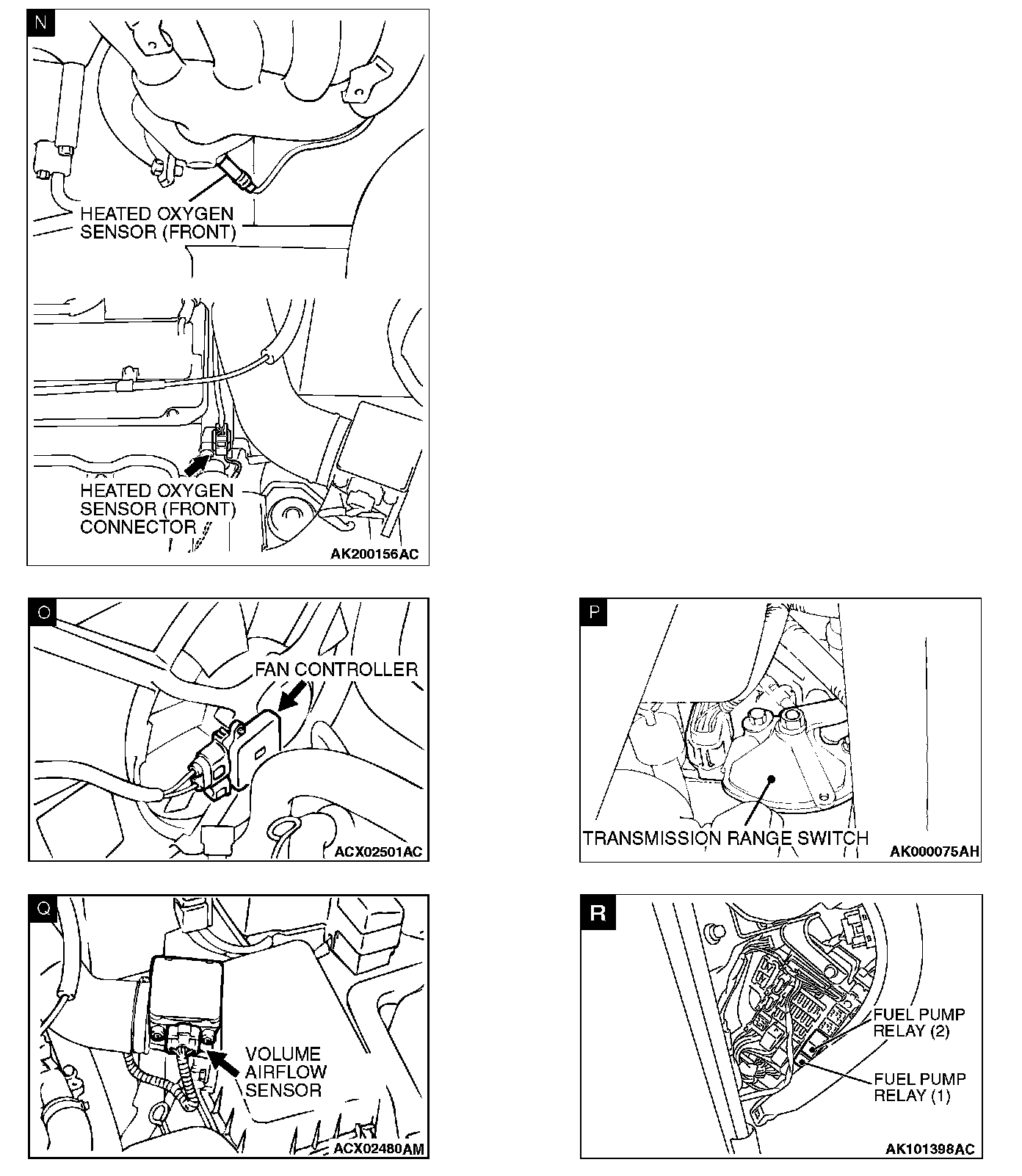 N

HEATED OXYGEN SENSOR (FRONT)

HEATED OXYGEN SENSOR (FRONT) CONNECTOR

AK200156AC

O

FAN CONTROLLER

ACX02501AC

P

TRANSMISSION RANGE SWITCH

AK000075AH

Q

VOLUME AIRFLOW SENSOR

ACX02480AM

R

FUEL PUMP RELAY (2)

FUEL PUMP RELAY (1)

AK101398AC