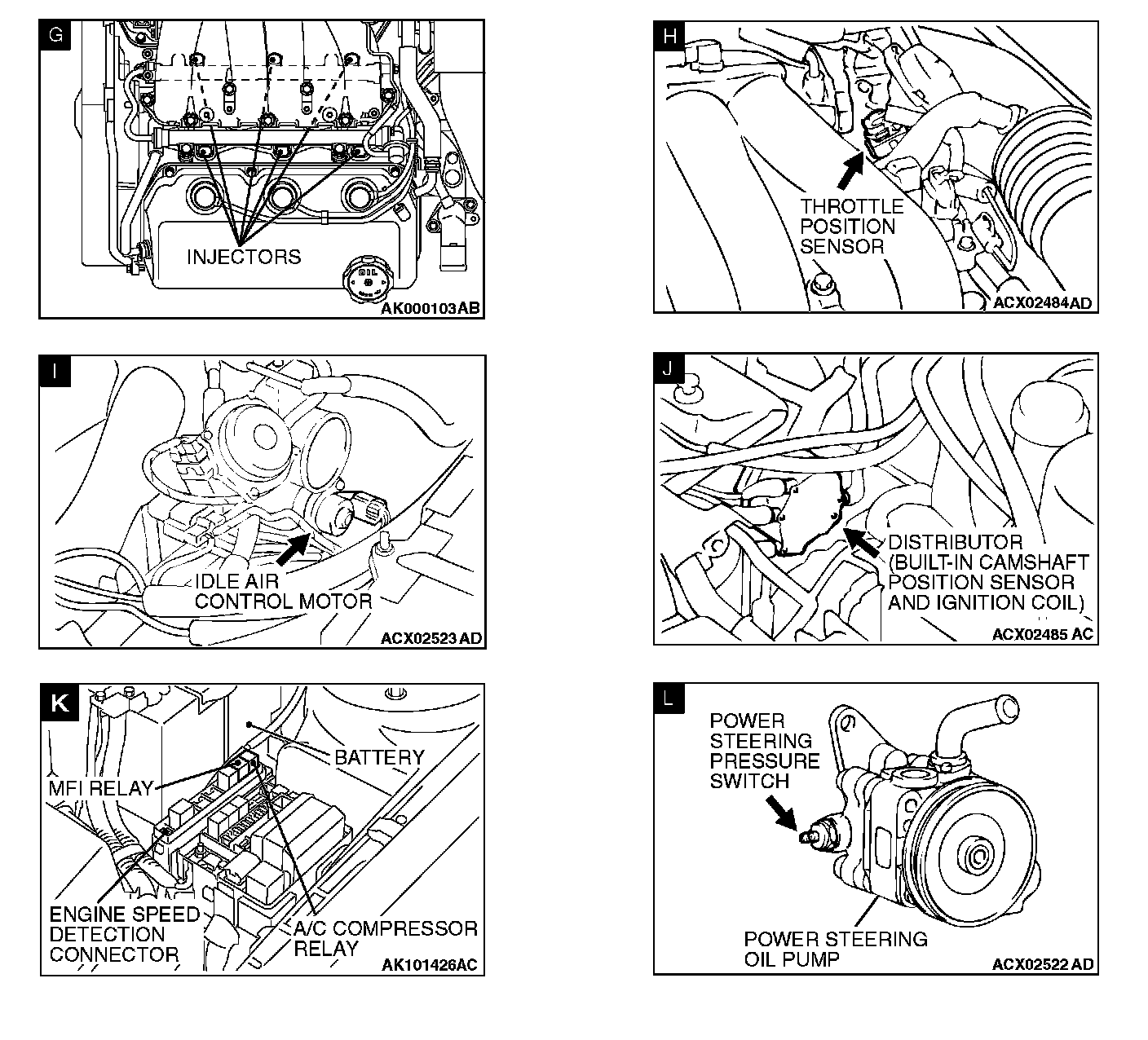 G

INJECTORS

OIL

AK000103AB

H

THROTTLE POSITION SENSOR

ACX02484AD

I

IDLE AIR CONTROL MOTOR

ACX02523 AD

J

DISTRIBUTOR (BUILT-IN CAMSHAFT POSITION SENSOR AND IGNITION COIL)

ACX02485 AC

K

BATTERY

MFI RELAY

ENGINE SPEED DETECTION CONNECTOR

A/C COMPRESSOR RELAY

AK101426AC

L

POWER STEERING PRESSURE SWITCH

POWER STEERING OIL PUMP

ACX02522 AD