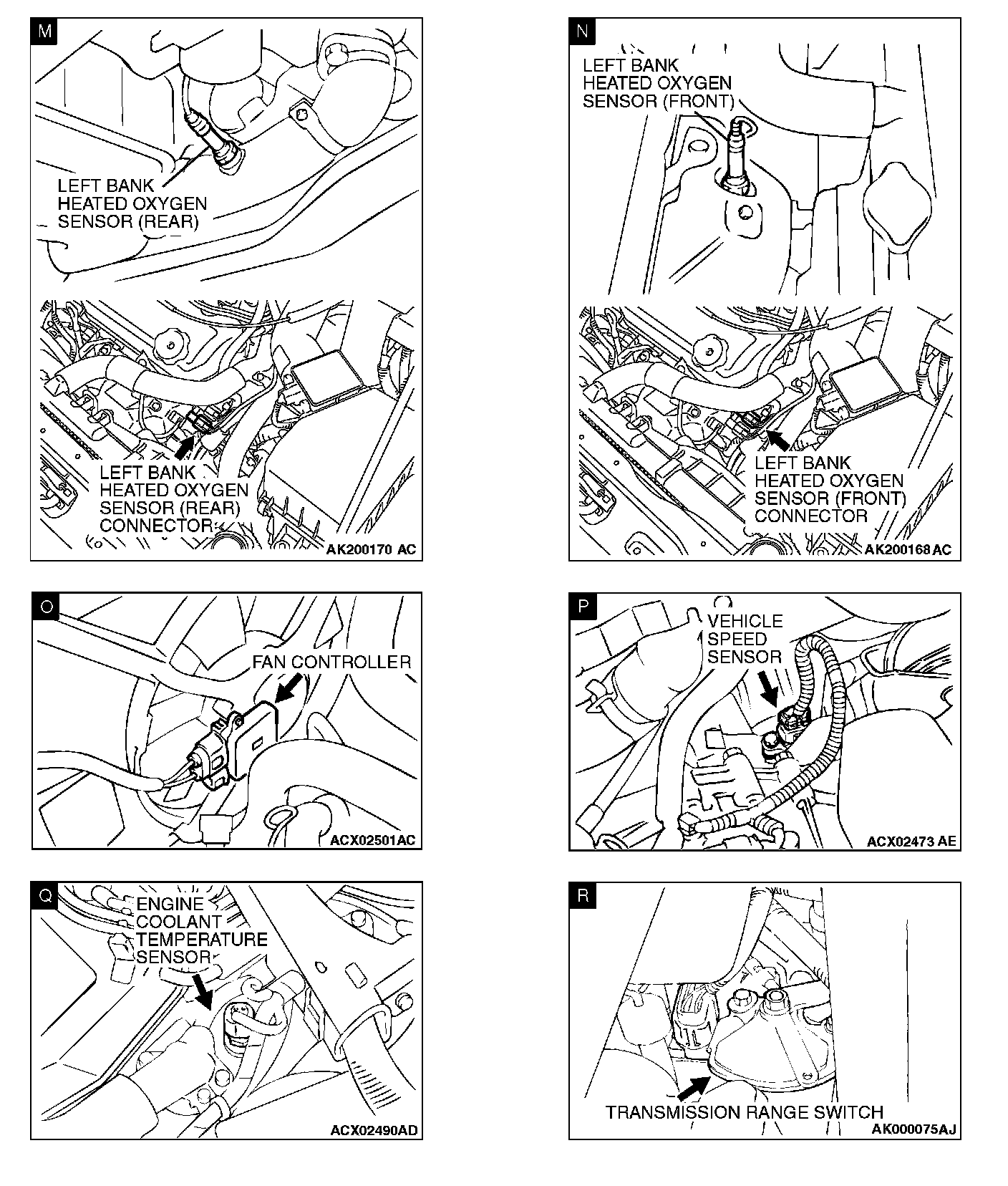 M

LEFT BANK HEATED OXYGEN SENSOR (REAR)

LEFT BANK HEATED OXYGEN SENSOR (REAR) CONNECTOR

AK200170 AC

N

LEFT BANK HEATED OXYGEN SENSOR (FRONT)

LEFT BANK HEATED OXYGEN SENSOR (FRONT) CONNECTOR

AK200168 AC

O

FAN CONTROLLER

ACX02501AC

P

VEHICLE SPEED SENSOR

ACX02473 AE

Q

ENGINE COOLANT TEMPERATURE SENSOR

ACX02490AD

R

TRANSMISSION RANGE SWITCH

AK000075AJ