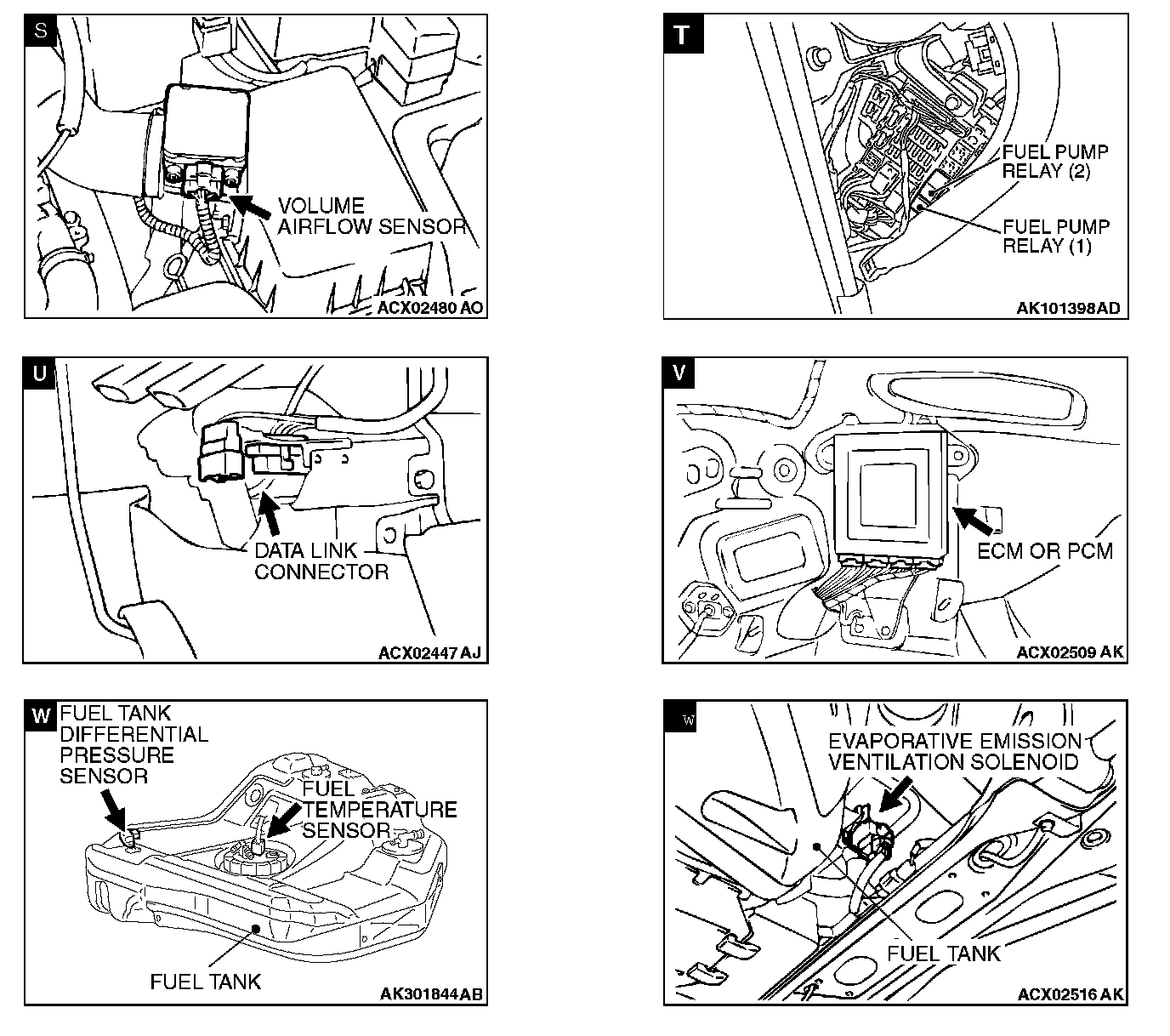 S

VOLUME AIRFLOW SENSOR

ACX02480 AO

T

FUEL PUMP RELAY (2)

FUEL PUMP RELAY (1)

AK101398AD

U

DATA LINK CONNECTOR

ACX02447 AJ

V

ECM OR PCM

ACX02509 AK

W

FUEL TANK DIFFERENTIAL PRESSURE SENSOR

FUEL TEMPERATURE SENSOR

FUEL TANK

AK301844AB

W

EVAPORATIVE EMISSION VENTILATION SOLENOID

FUEL TANK

ACX02516 AK