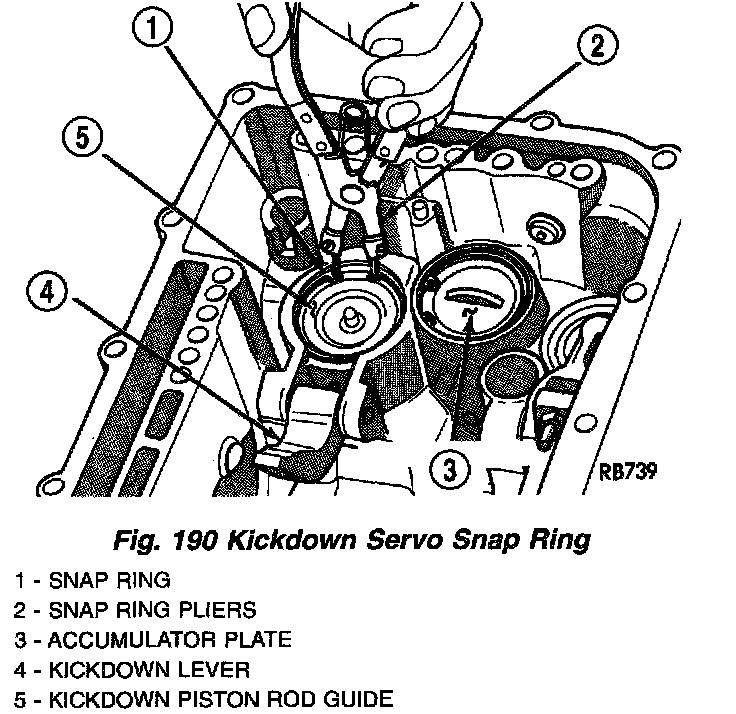 1

2

5

4

3

RB739

Fig. 190 Kickdown Servo Snap Ring

1 - SNAP RING
2 - SNAP RING PLIERS
3 - ACCUMULATOR PLATE
4 - KICKDOWN LEVER
5 - KICKDOWN PISTON ROD GUIDE