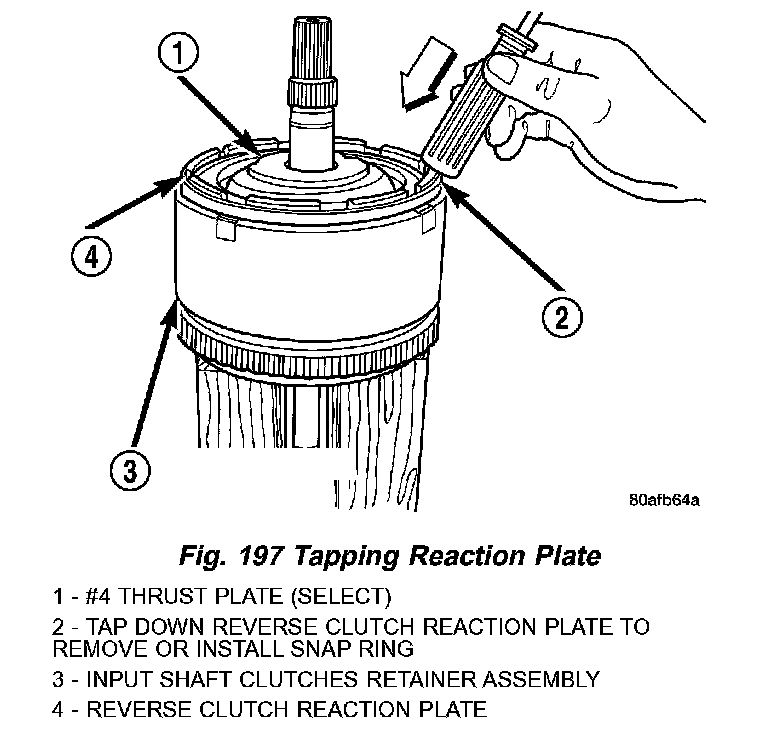 1

4

2

3

80afb64a

Fig. 197 Tapping Reaction Plate

1 - #4 THRUST PLATE (SELECT)

2 - TAP DOWN REVERSE CLUTCH REACTION PLATE TO REMOVE OR INSTALL SNAP RING

3 - INPUT SHAFT CLUTCHES RETAINER ASSEMBLY

4 - REVERSE CLUTCH REACTION PLATE