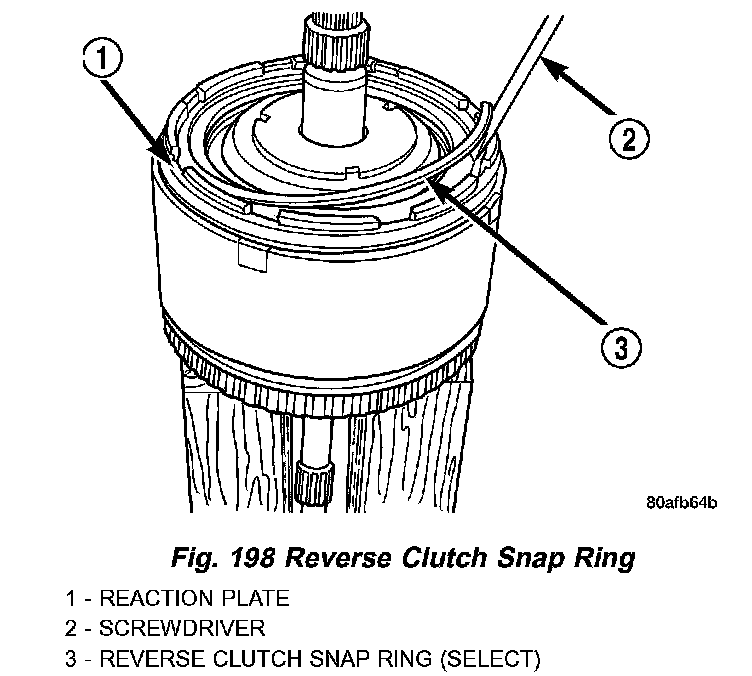 1

2

3

80afb64b

Fig. 198 Reverse Clutch Snap Ring

1 - REACTION PLATE
2 - SCREWDRIVER
3 - REVERSE CLUTCH SNAP RING (SELECT)